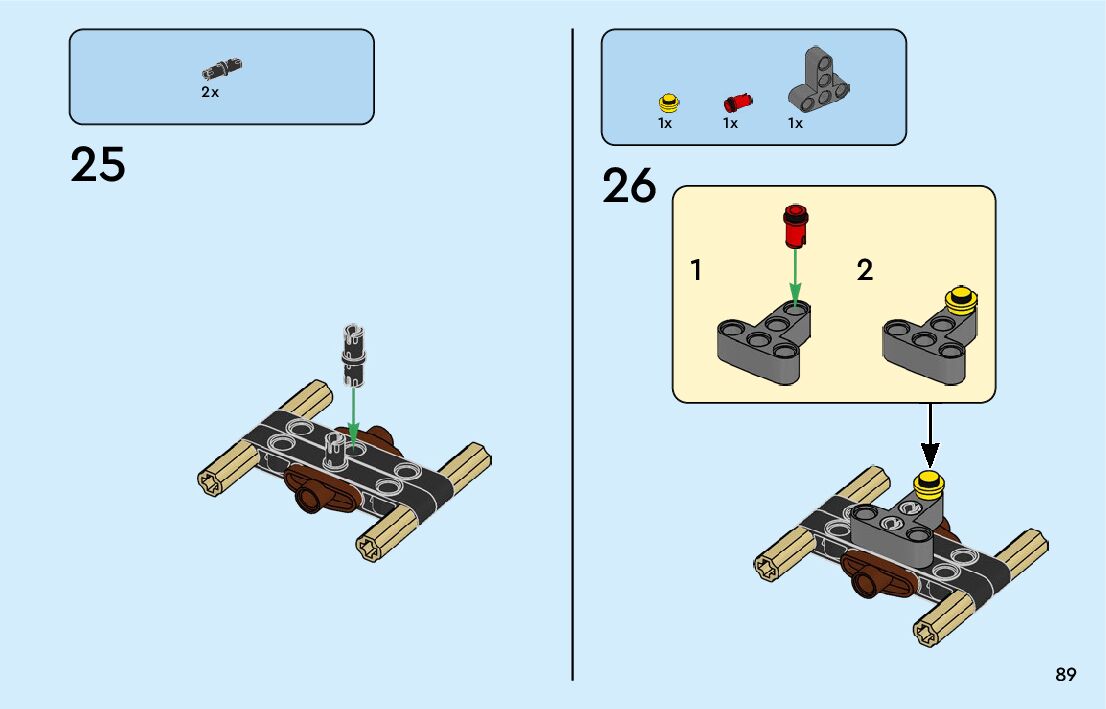 2x

25

1x 1x 1x

26

1

2

89