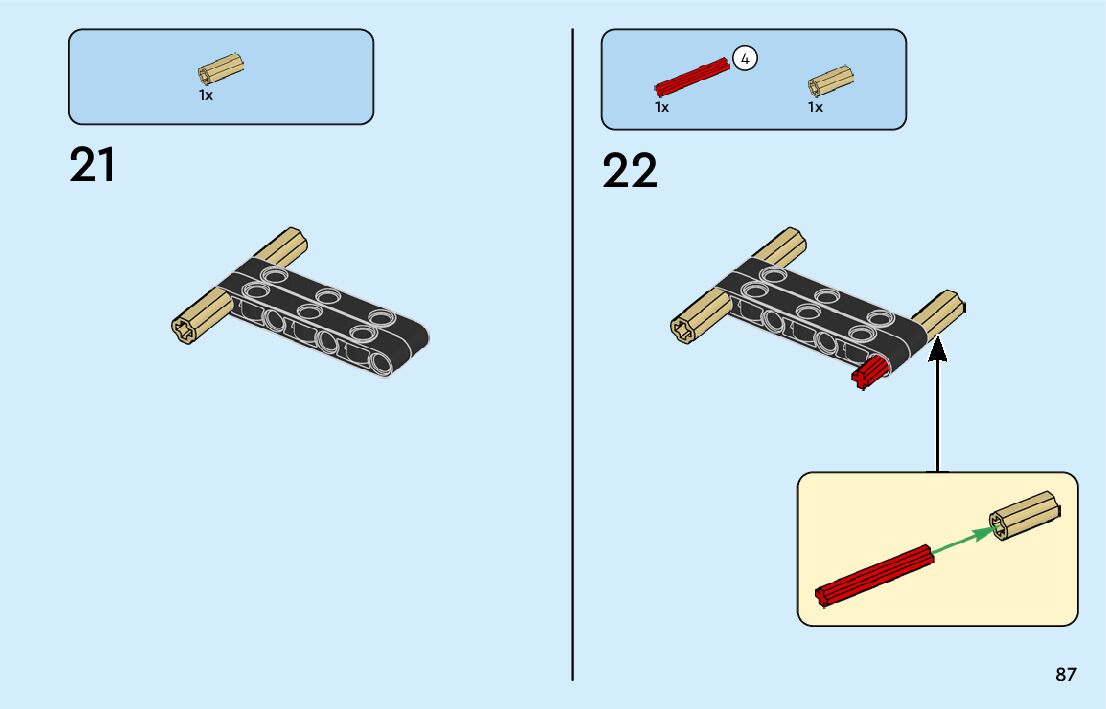 1x

21

4

1x

1x

22

87