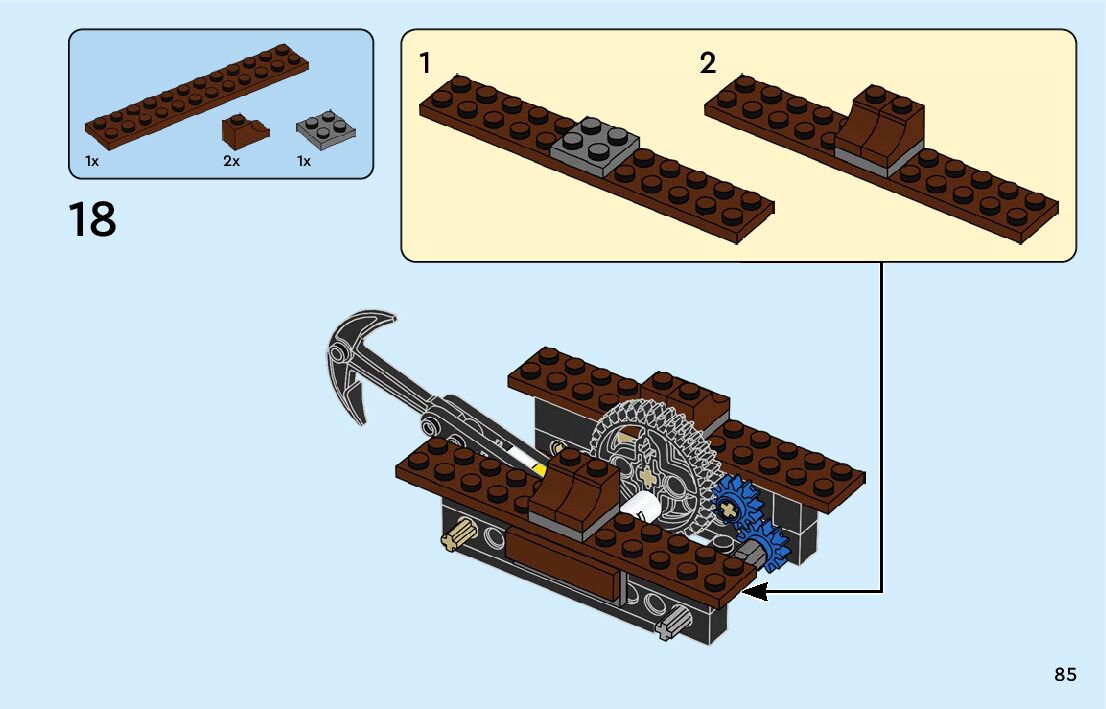 1x
2x
1x

18

1

2

85