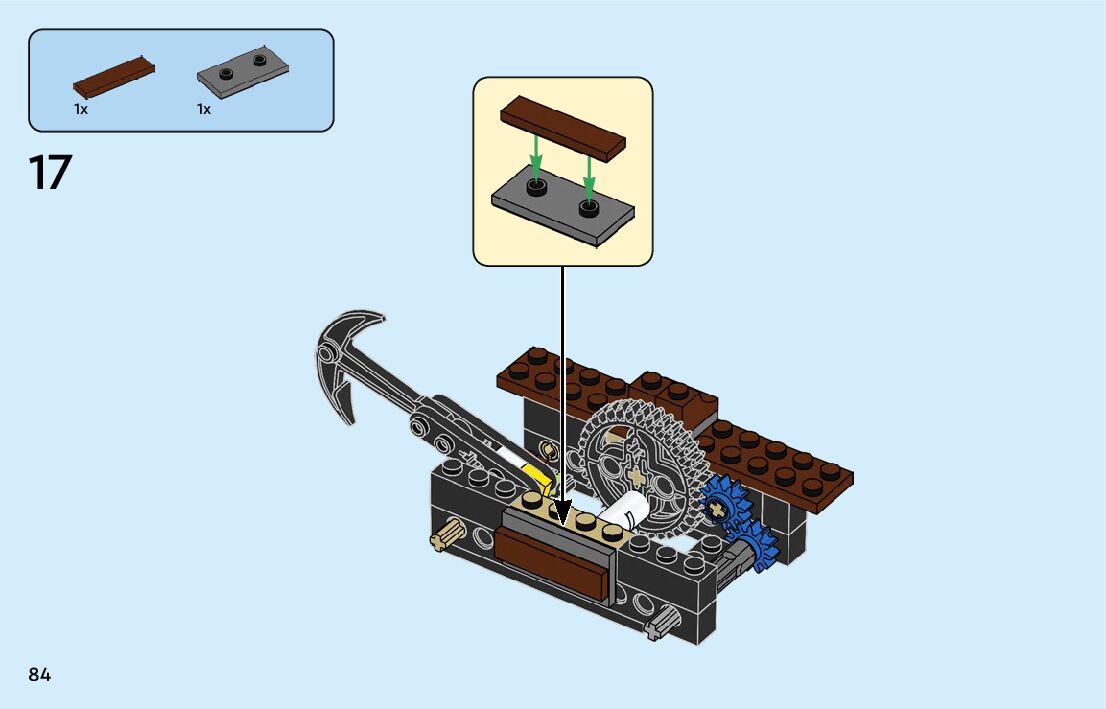 1x 1x

17

84