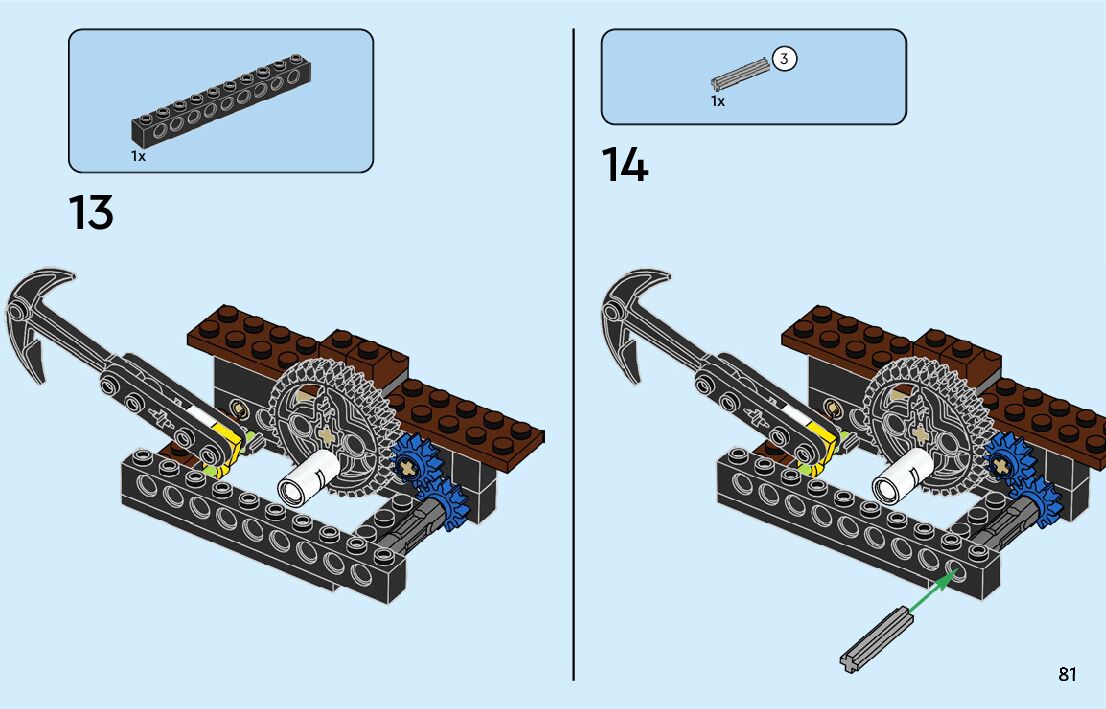 1x

13

3

1x

14

81