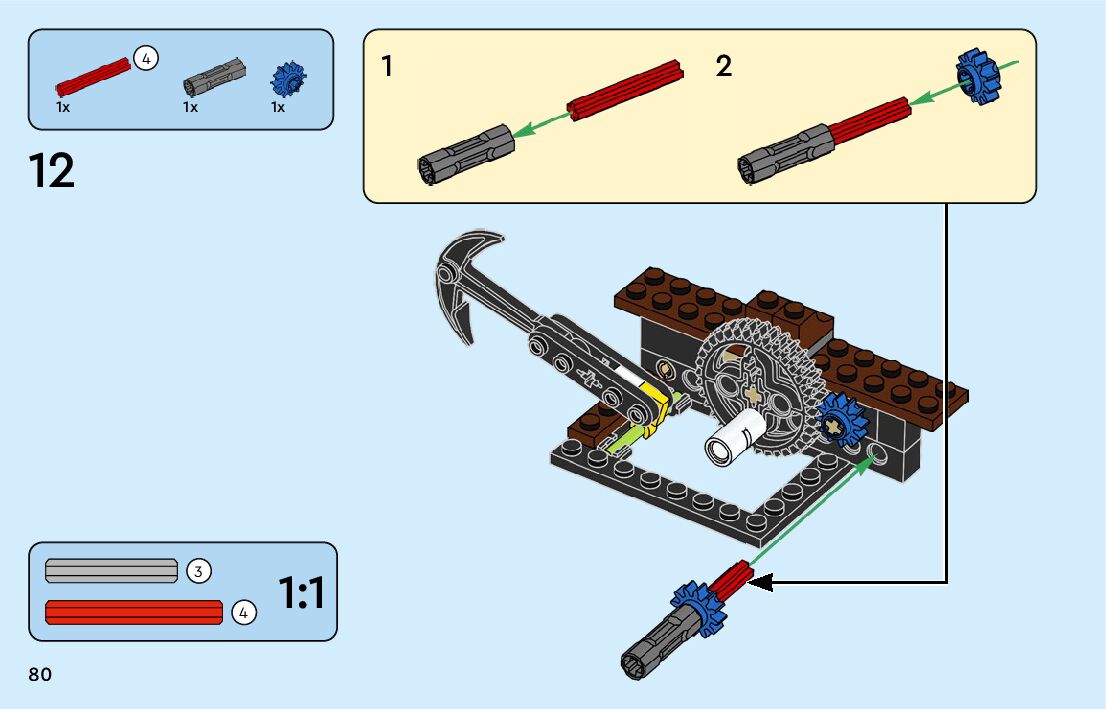 4
1x
1x
1x

12

1

2

3

4

1:1

80