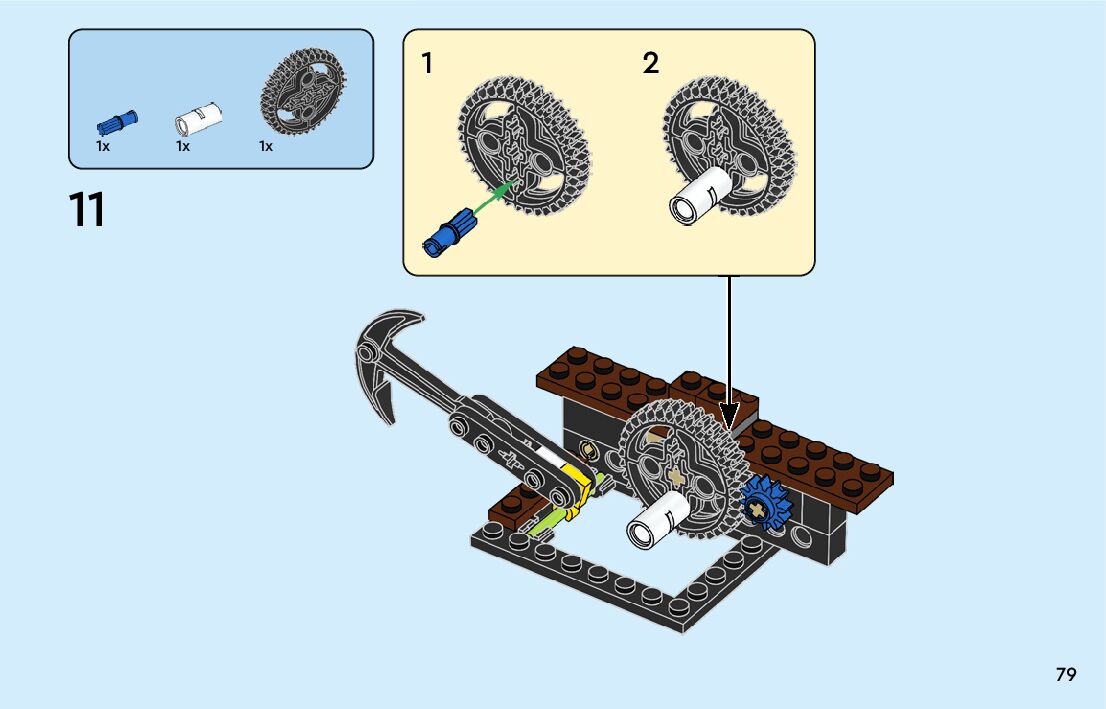 1x 1x 1x

11

1

2

79