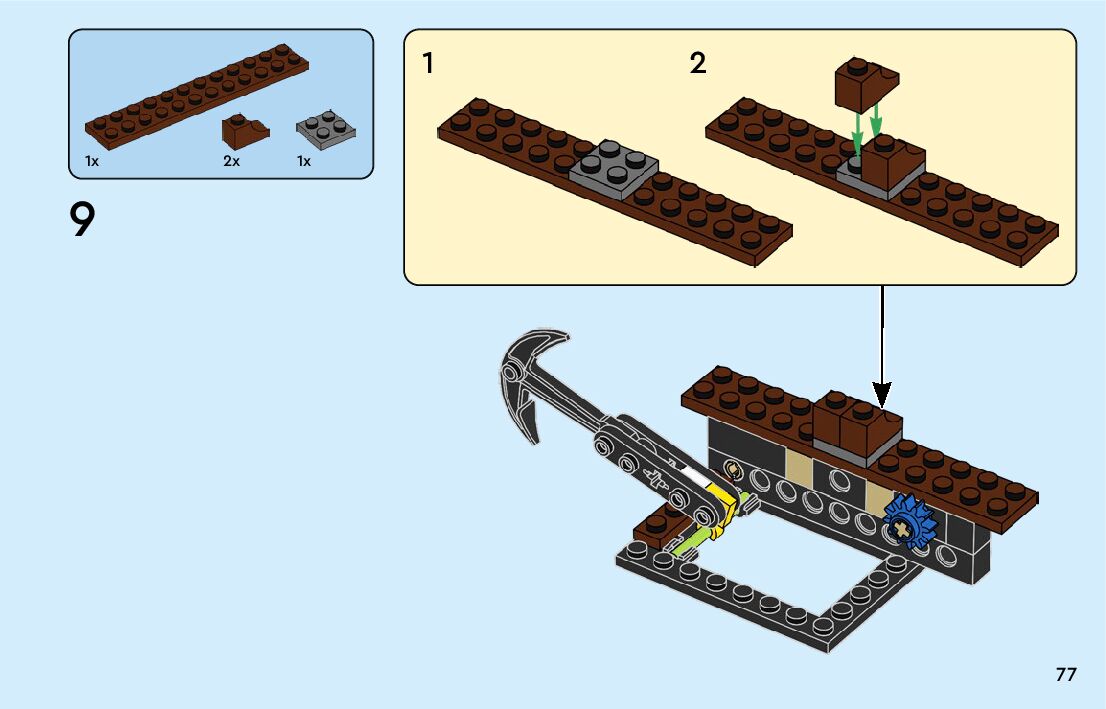 1x 2x 1x

9

1

2

77