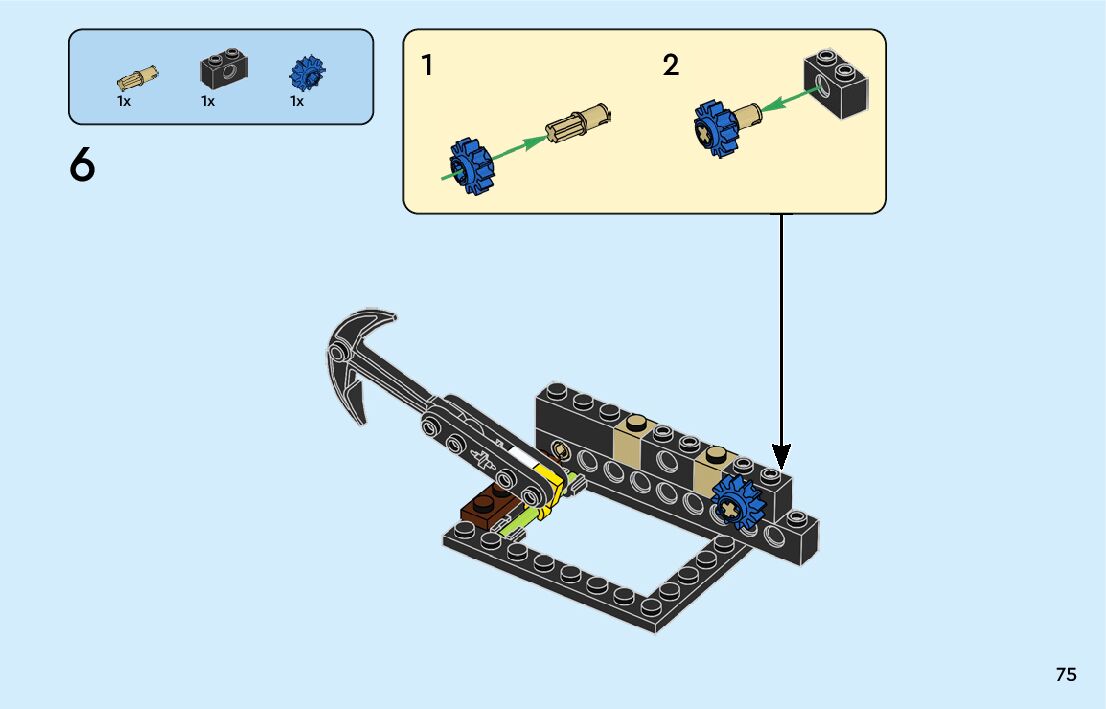 1x 1x 1x

6

1

2

75