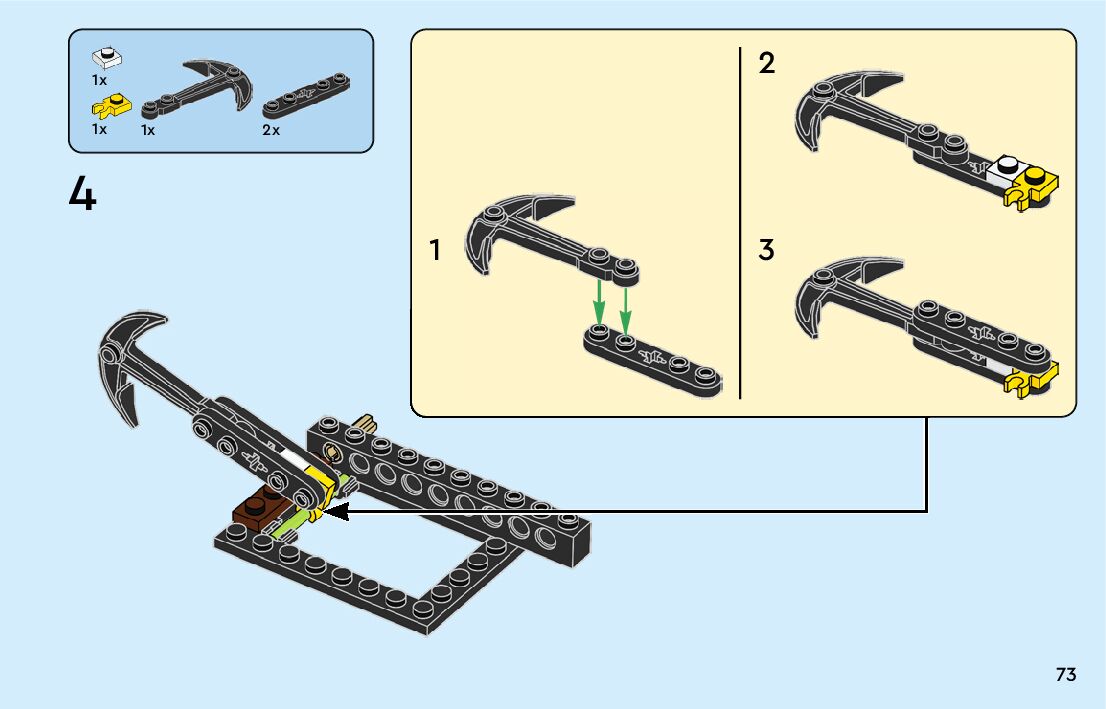 1x
1x 1x 2x

4

1

2

3

73