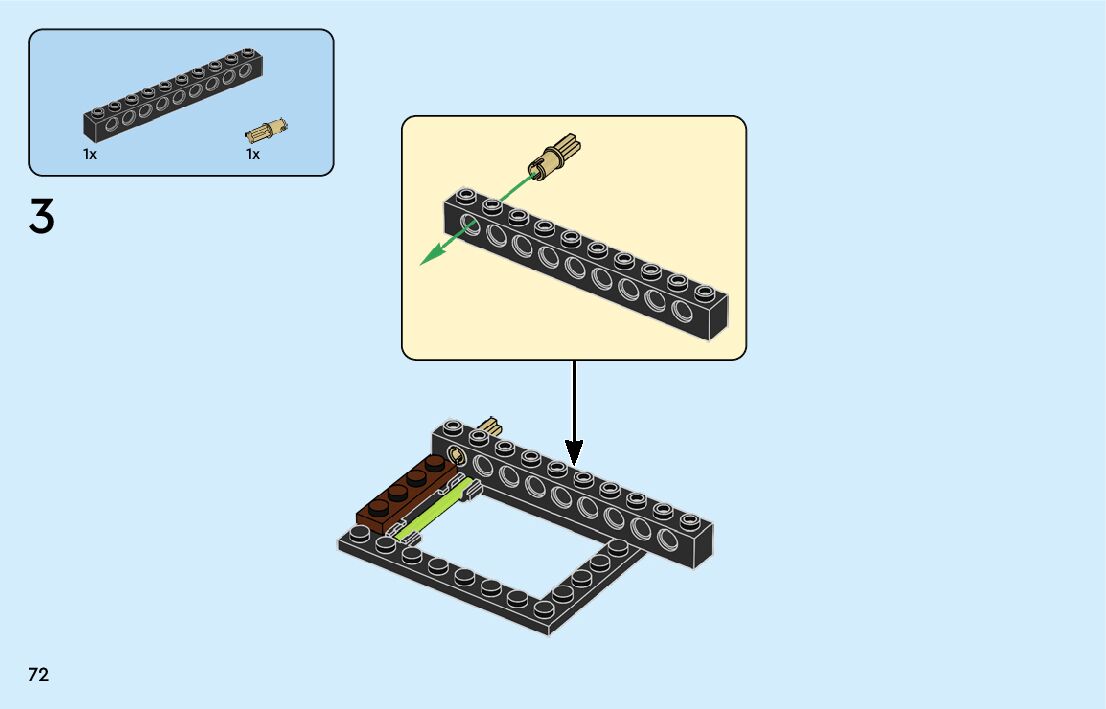 1x
1x

3

72