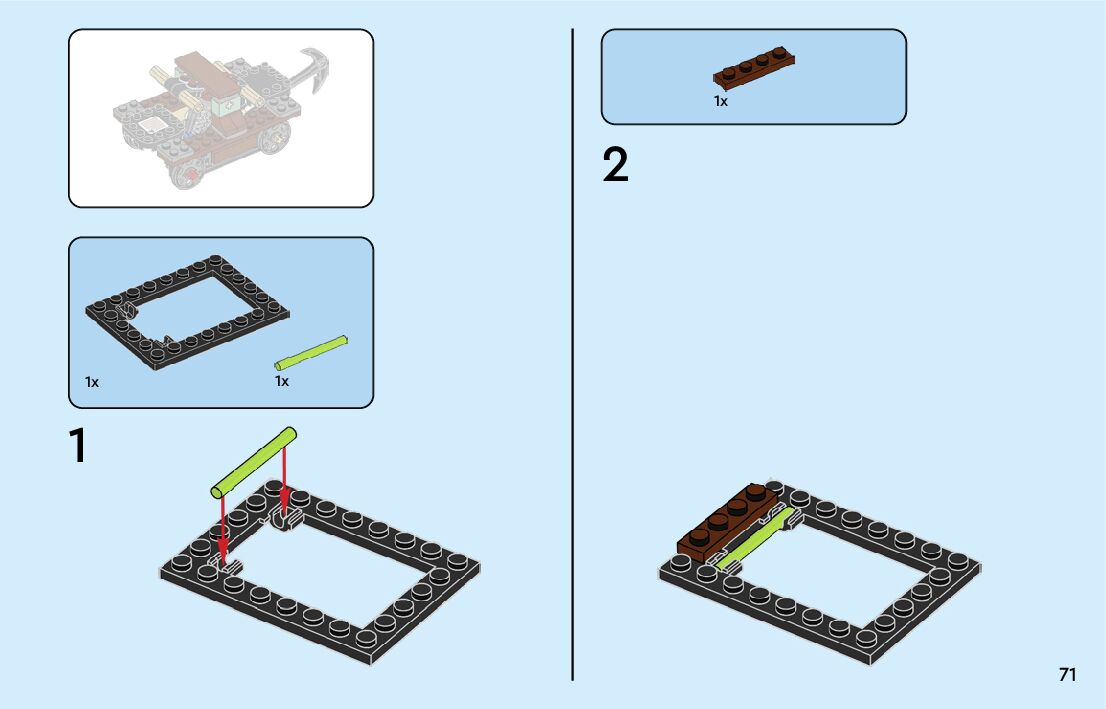 1x

1x

1

1x

2

71