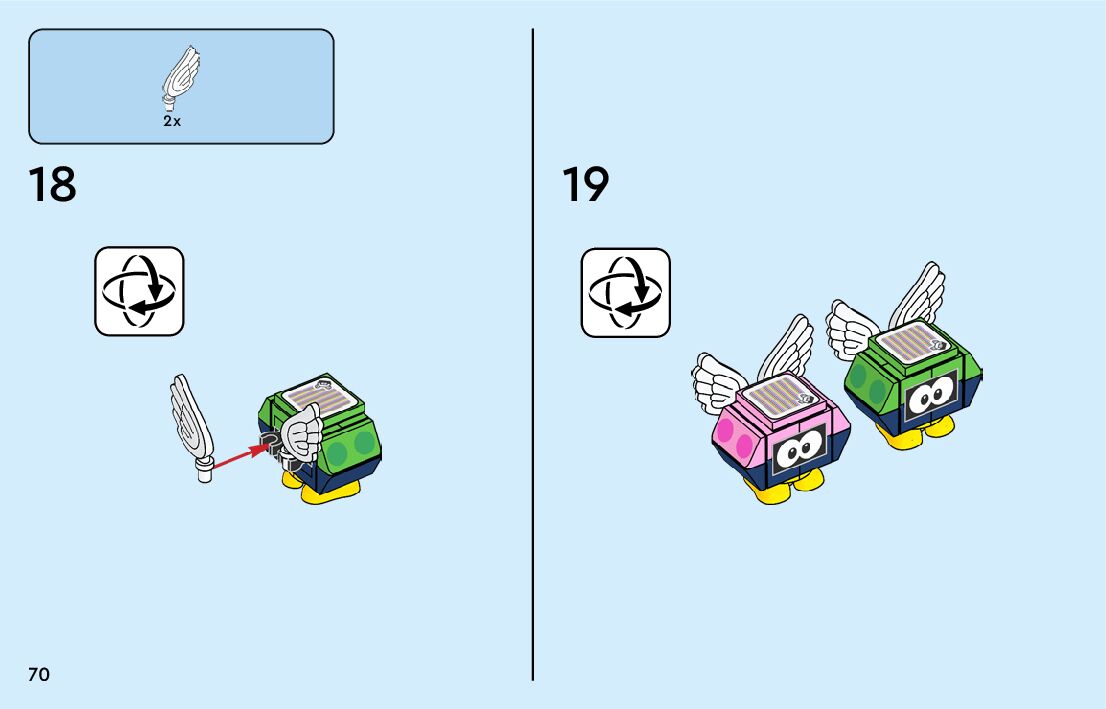 2x

18

19

70