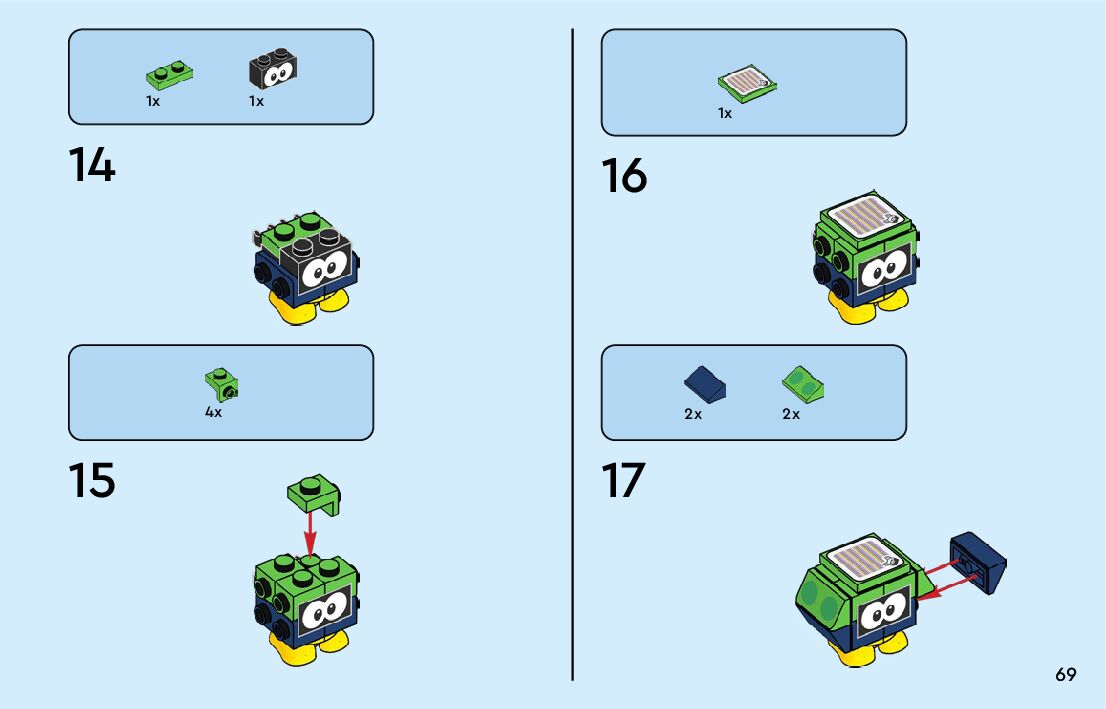 1x 1x

14

4x

15

1x

16

2x 2x

17

69