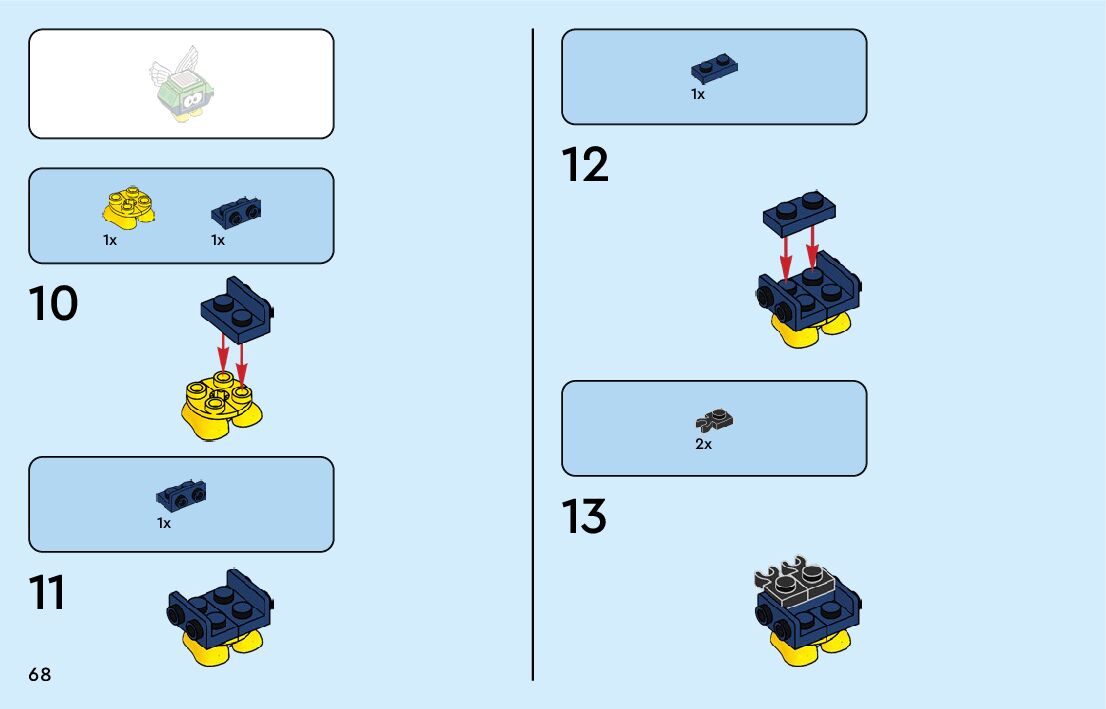 1x

1x

10

1x

11

68

1x

12

2x

13