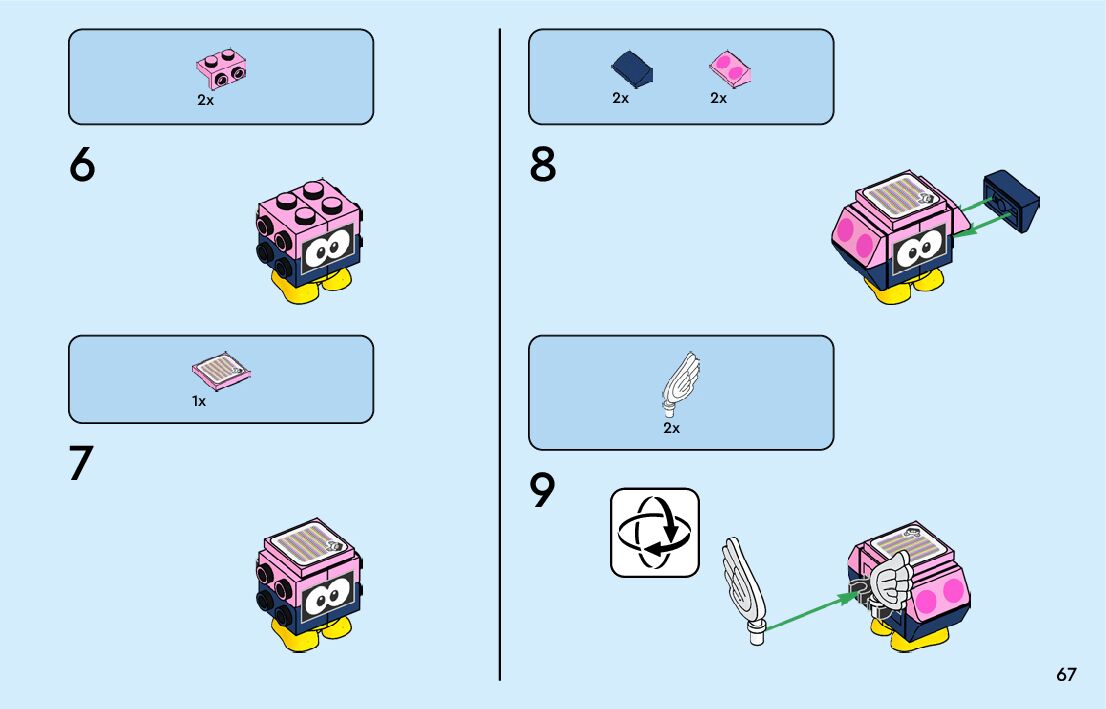 2x

6

1x

7

2x 2x

8

2x

9

67