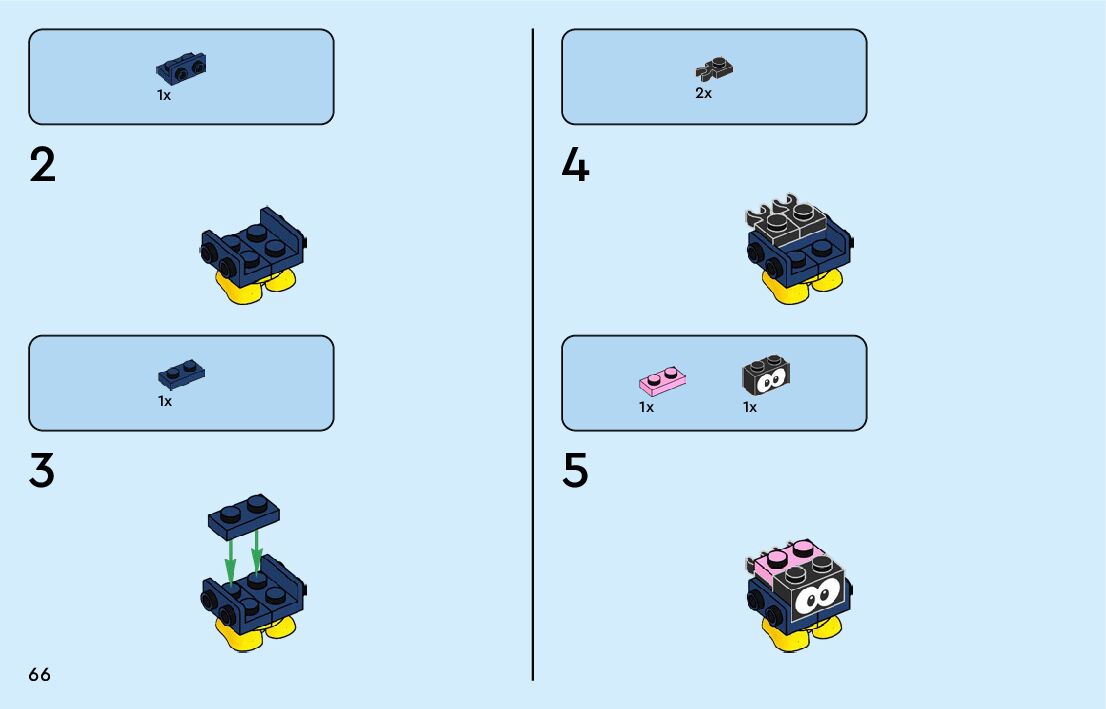 1x

2

1x

3

66

2x

4

1x 1x

5