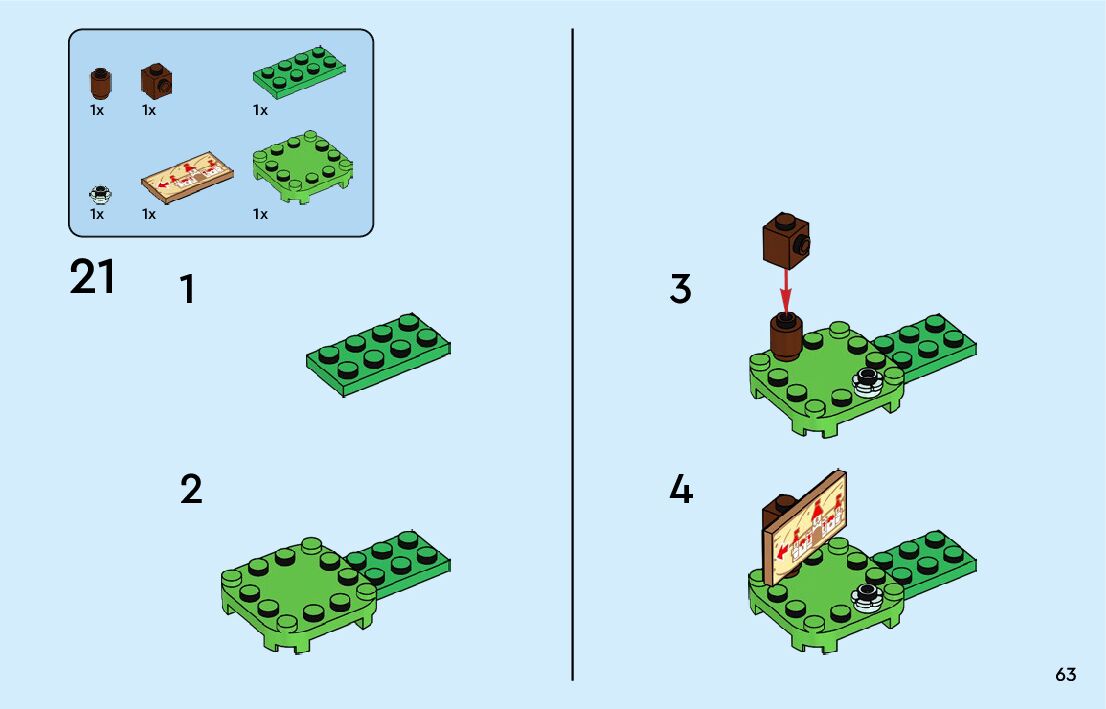 1x 1x 1x

1x 1x 1x

21

1

2

3

4

63