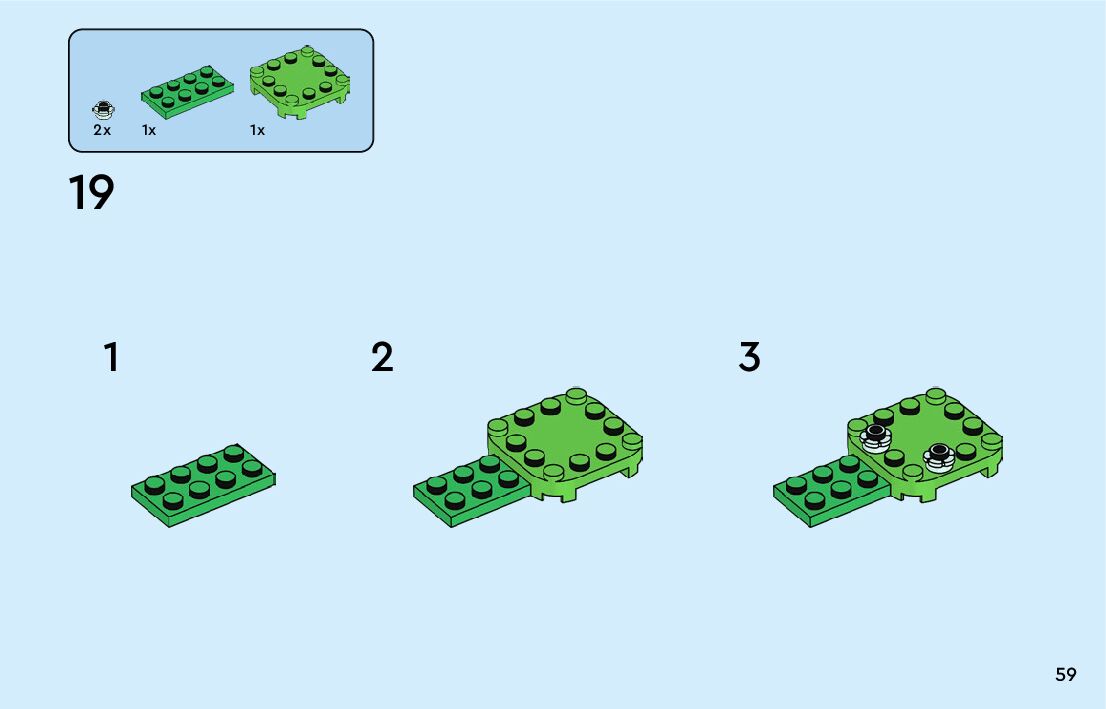 2x 1x 1x

19

1

2

3

59