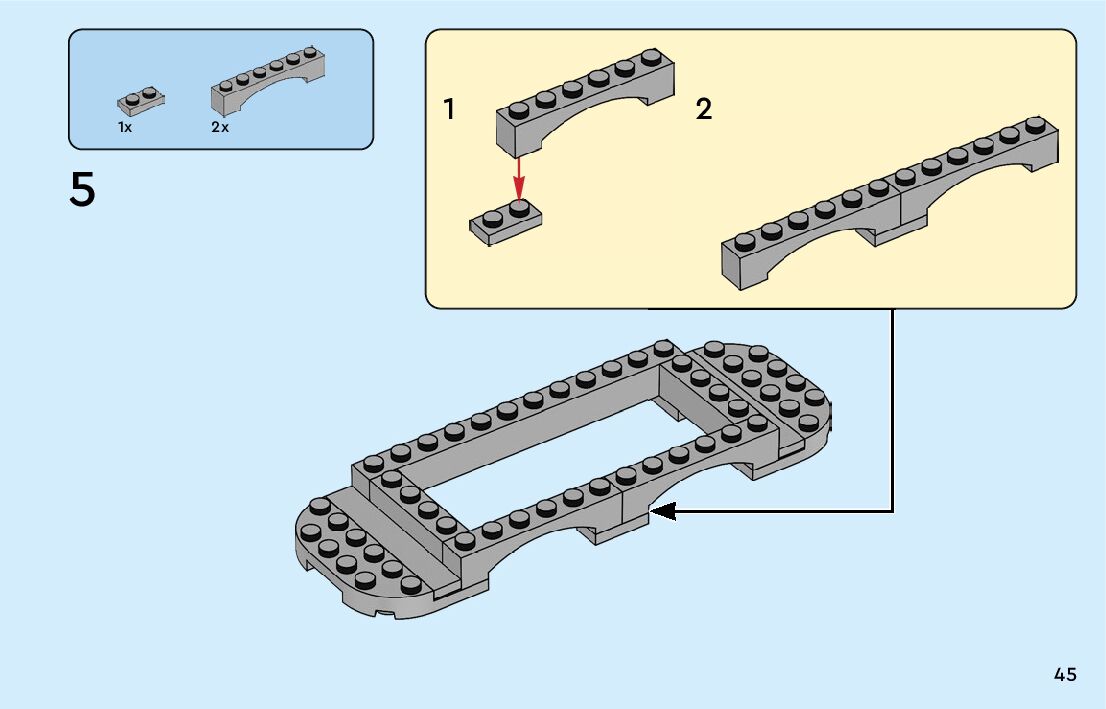 1x 2x

5

1

2

45