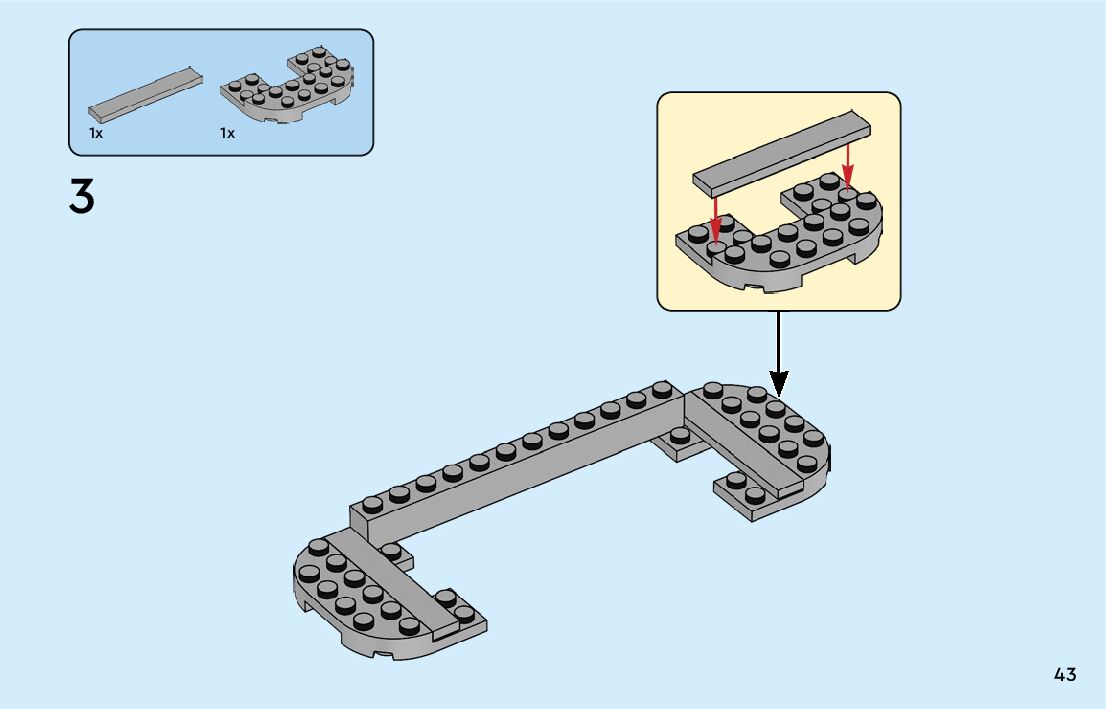 1x 1x

3

43