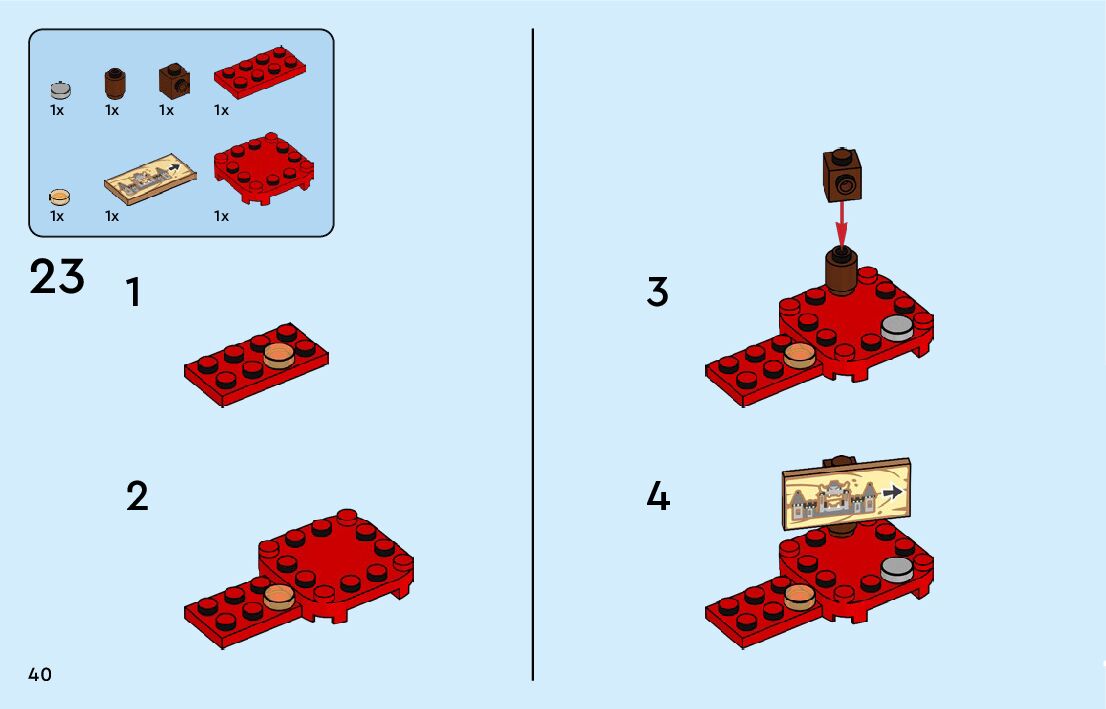 1x 1x 1x 1x

1x 1x 1x

23

1

2

3

4

40