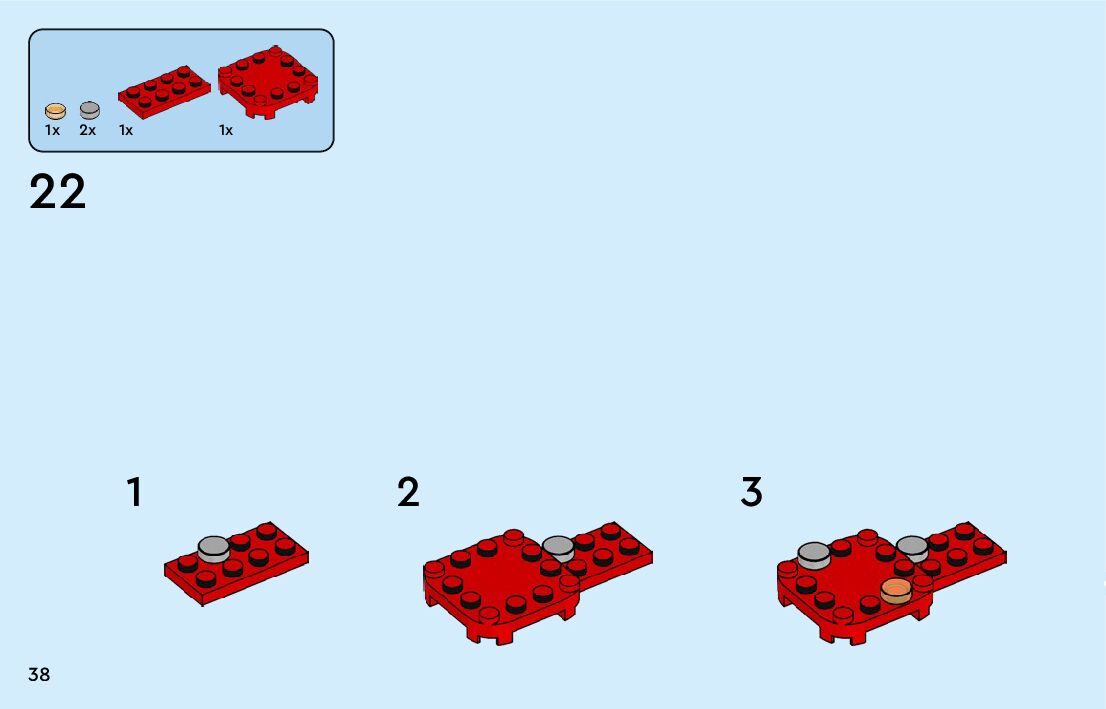 1x 2x 1x 1x

22

1

2

3

38