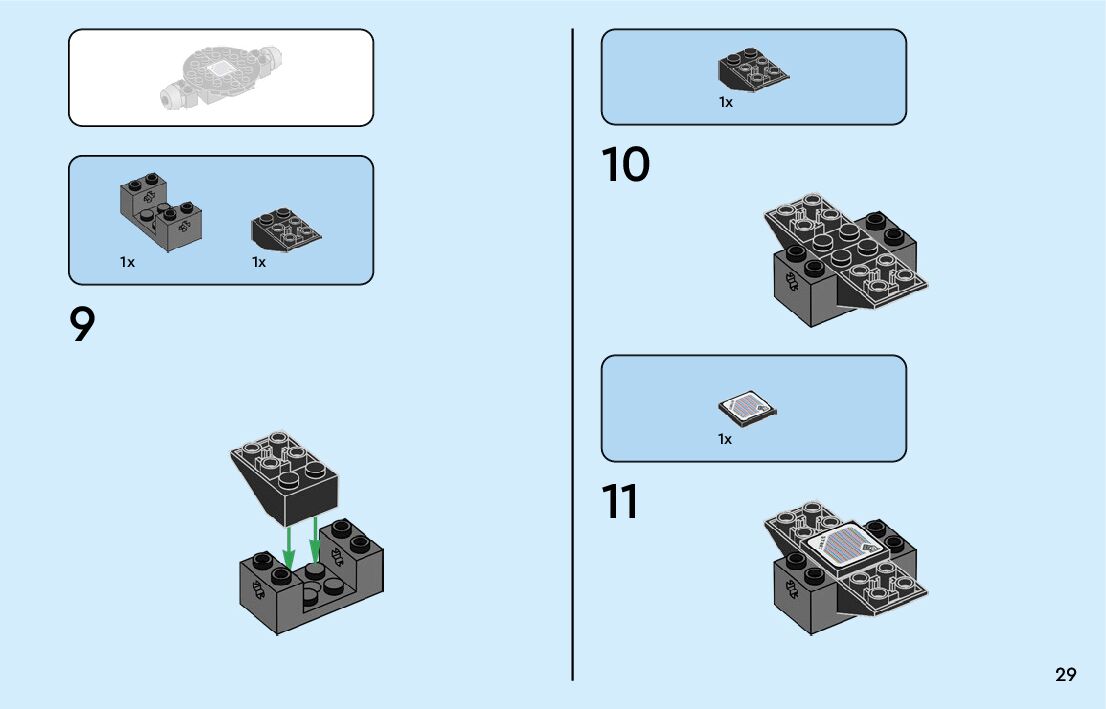 1x

1x

9

1x

10

1x

11

29