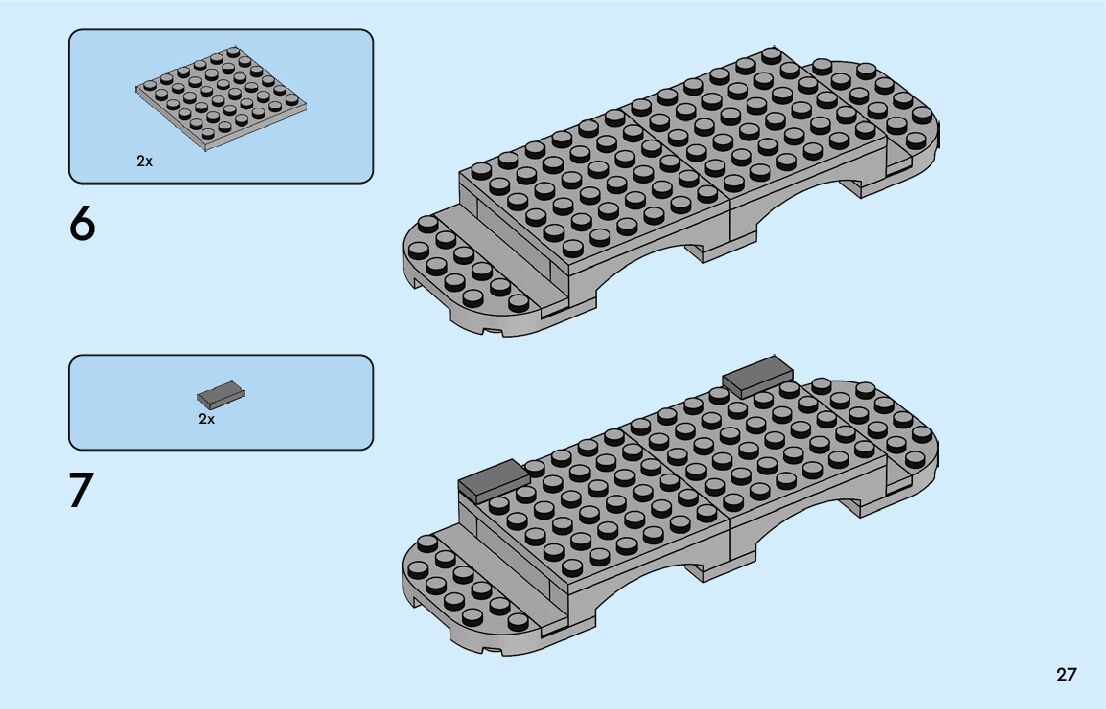 2x

6

2x

7

27