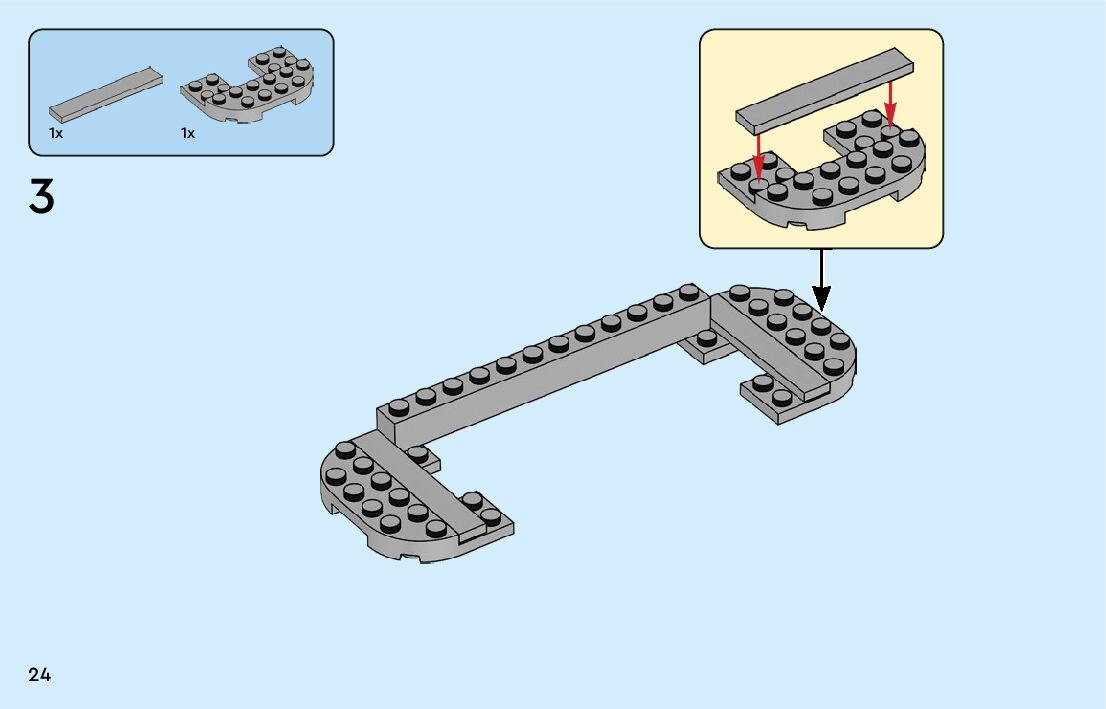 1x
1x

3

24