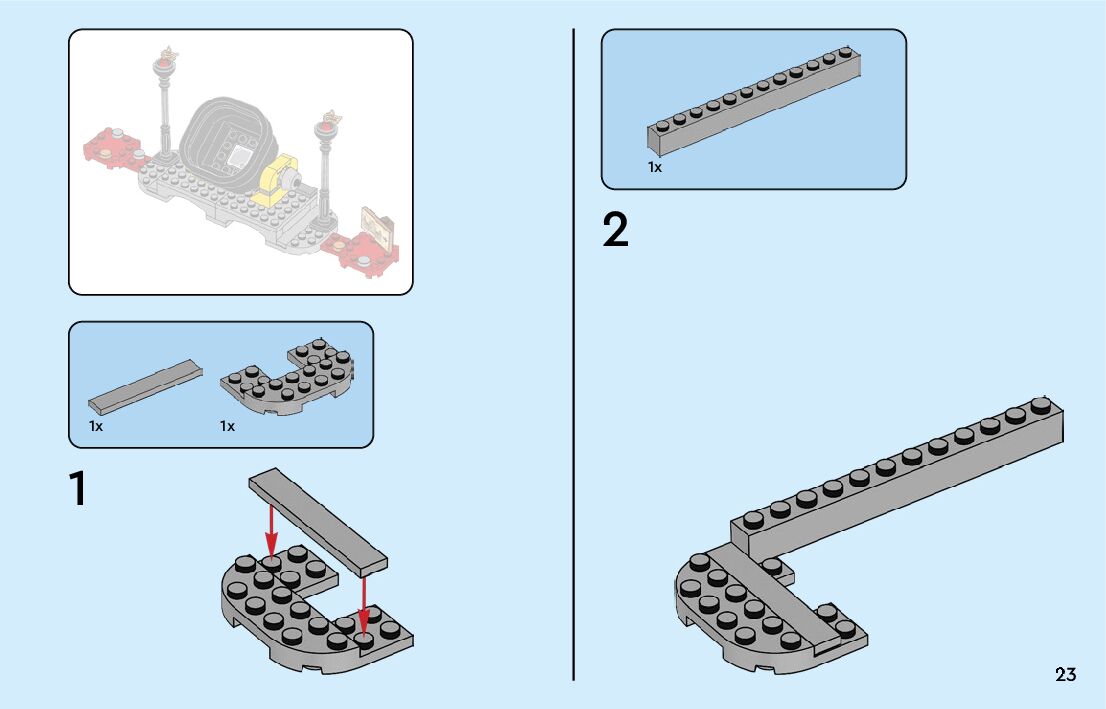 1x

1x

1

1x

2

23