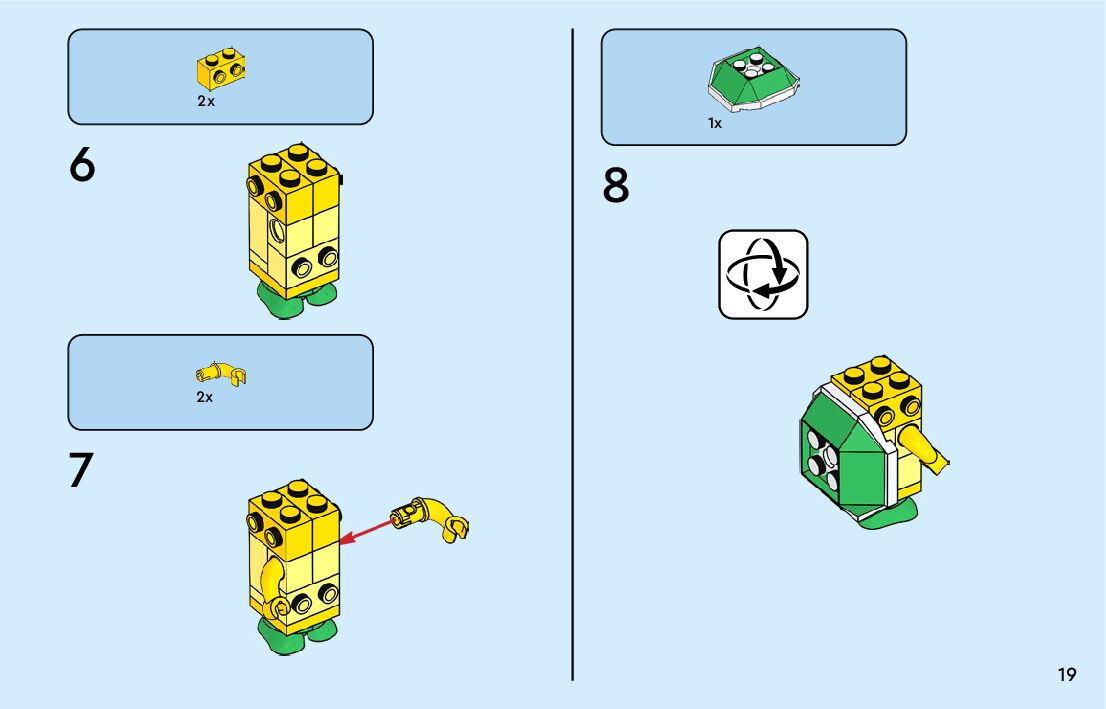 2x

6

2x

7

1x

8

19