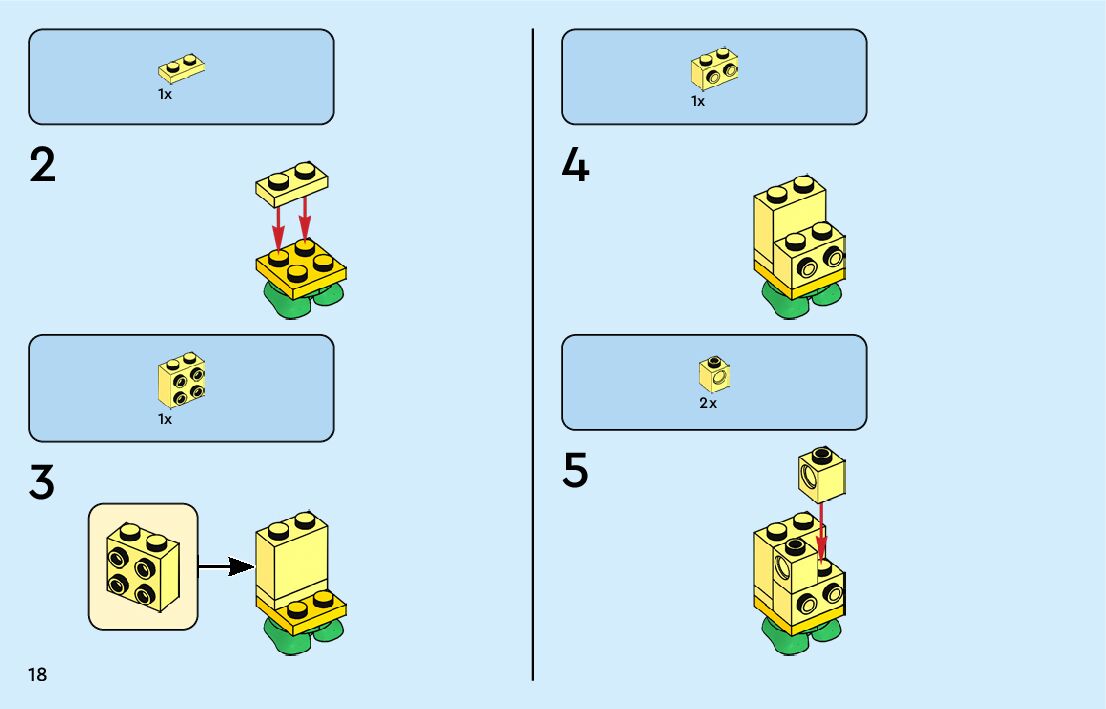 1x

2

1x

3

18

1x

4

2x

5