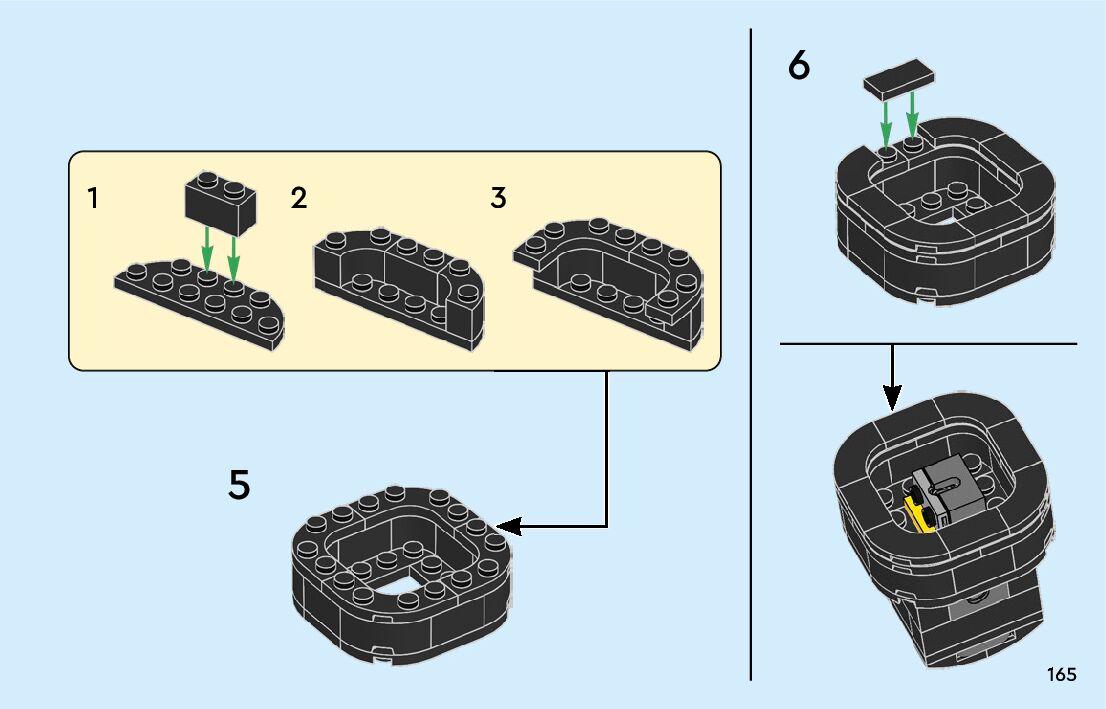 1

2

3

5

6

165