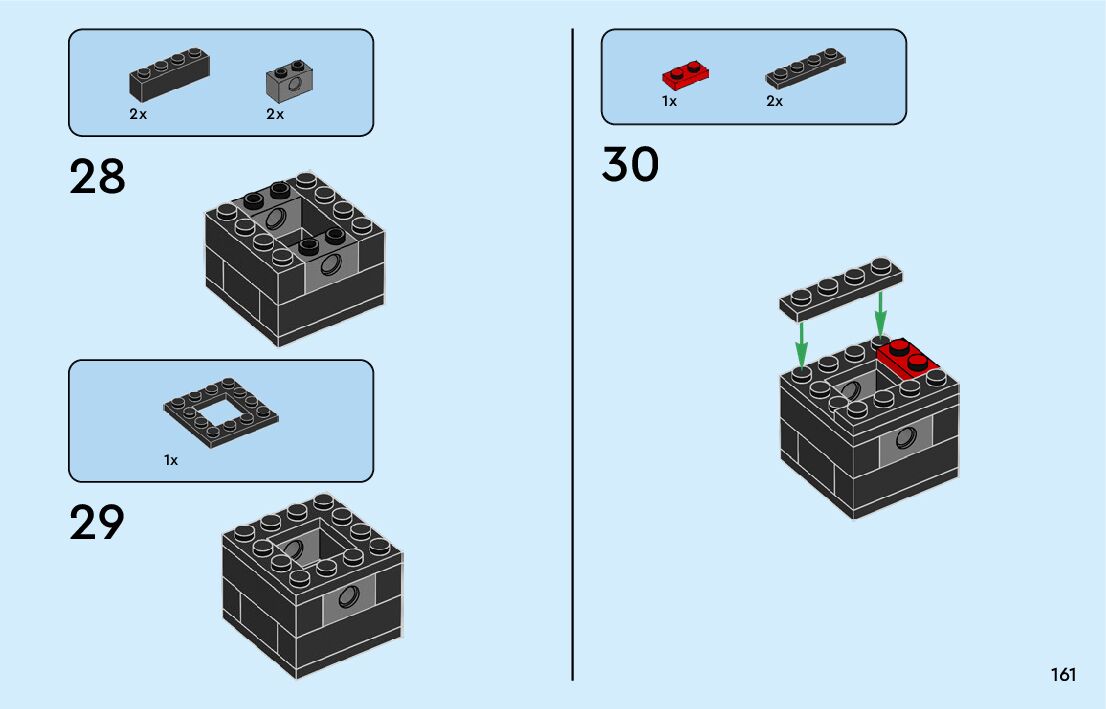 2x
2x

28

1x

29

1x
2x

30

161