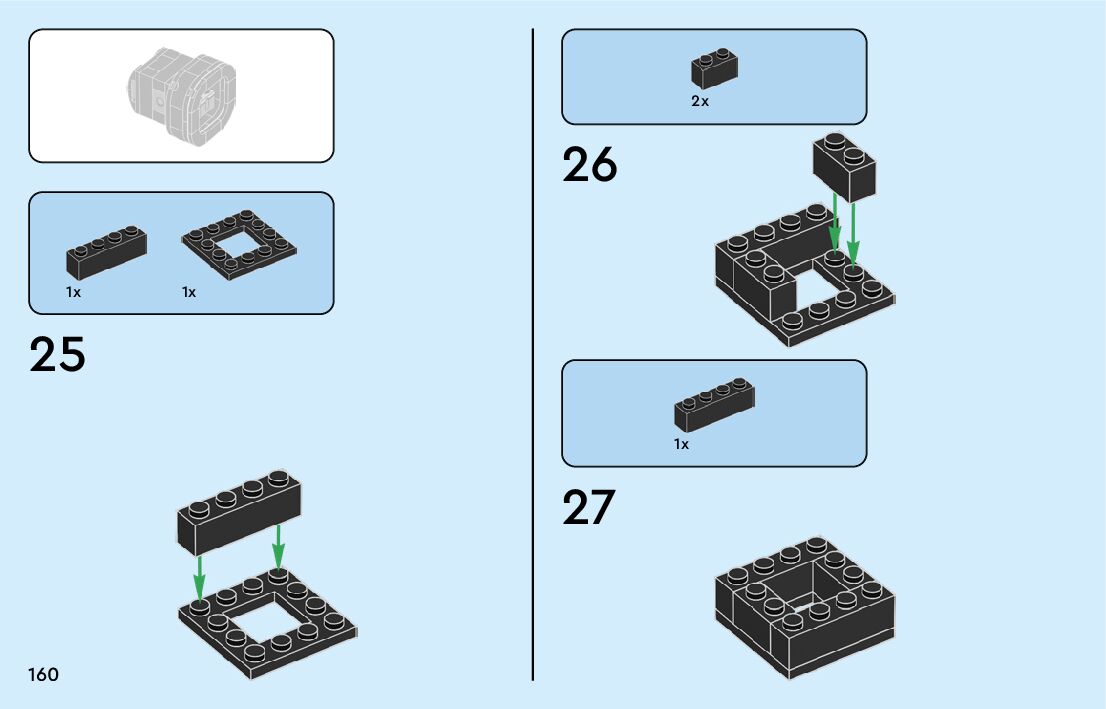 1x
1x

25

160

2x

26

1x

27