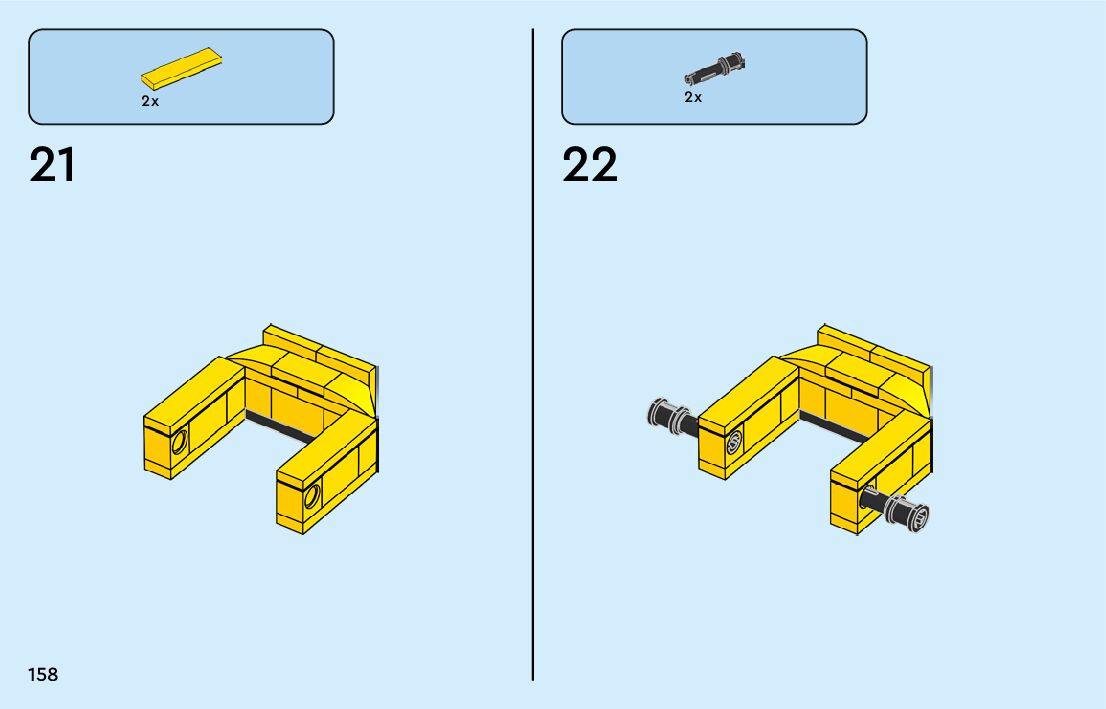 2x

21

2x

22

158