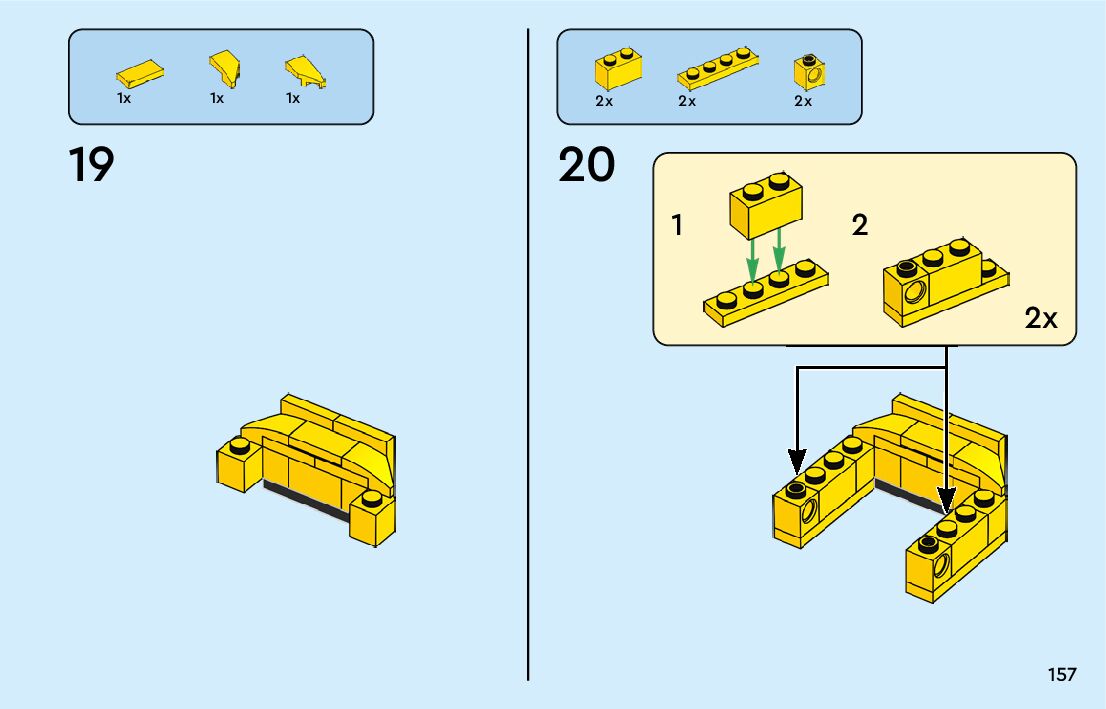 1x 1x 1x

19

2x 2x 2x

20

1

2

2x

157