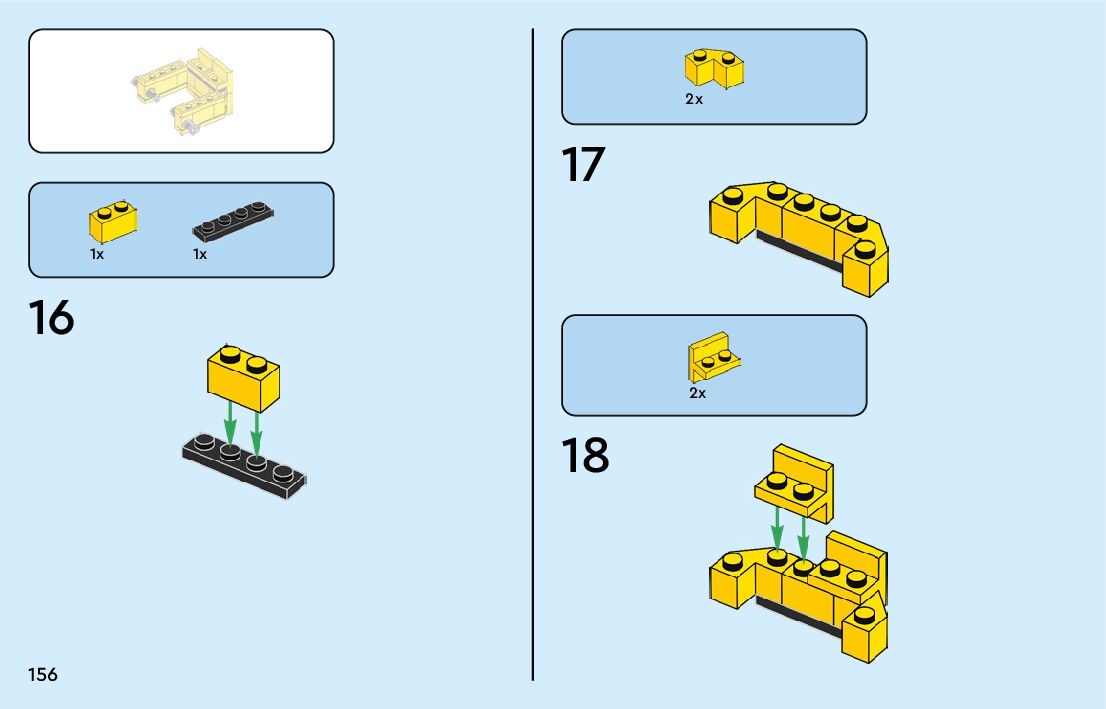 1x
1x

16

156

2x

17

2x

18