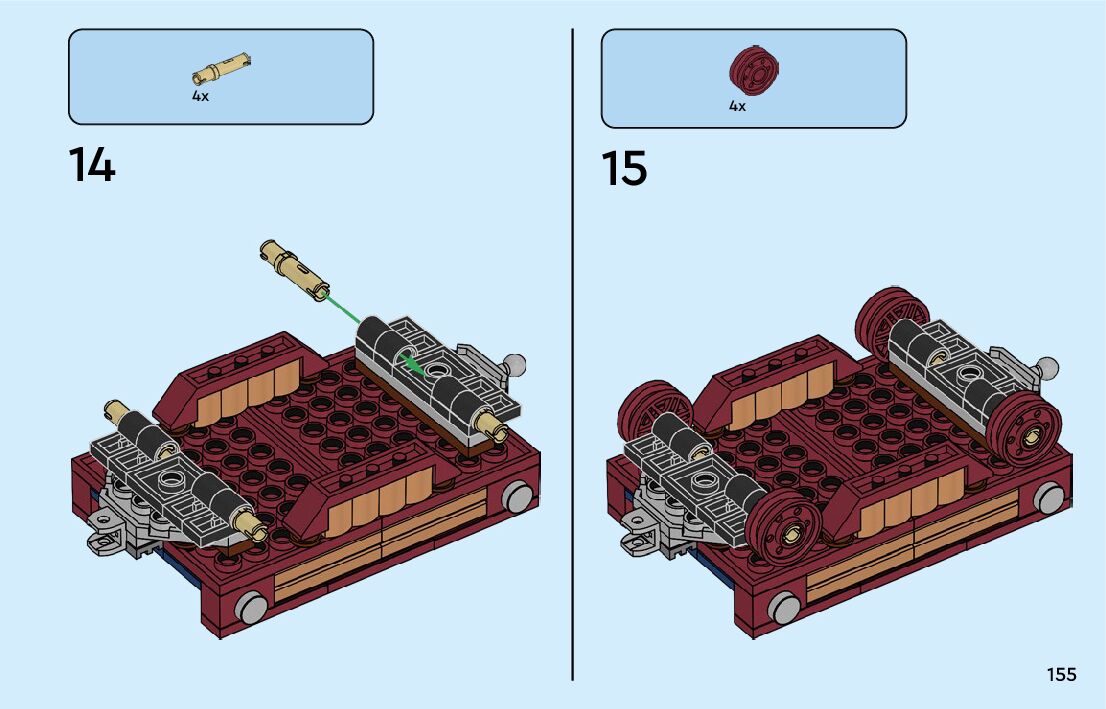 4x

14

4x

15

155