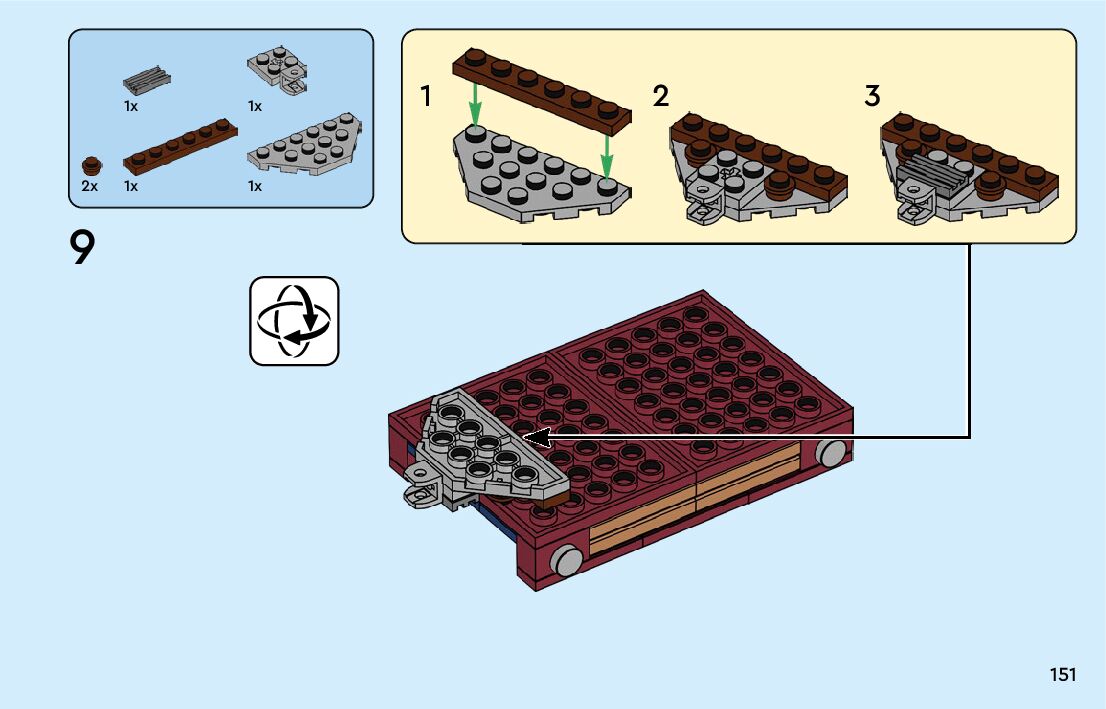 1x
1x
2x
1x
1x

9

1
2
3

151