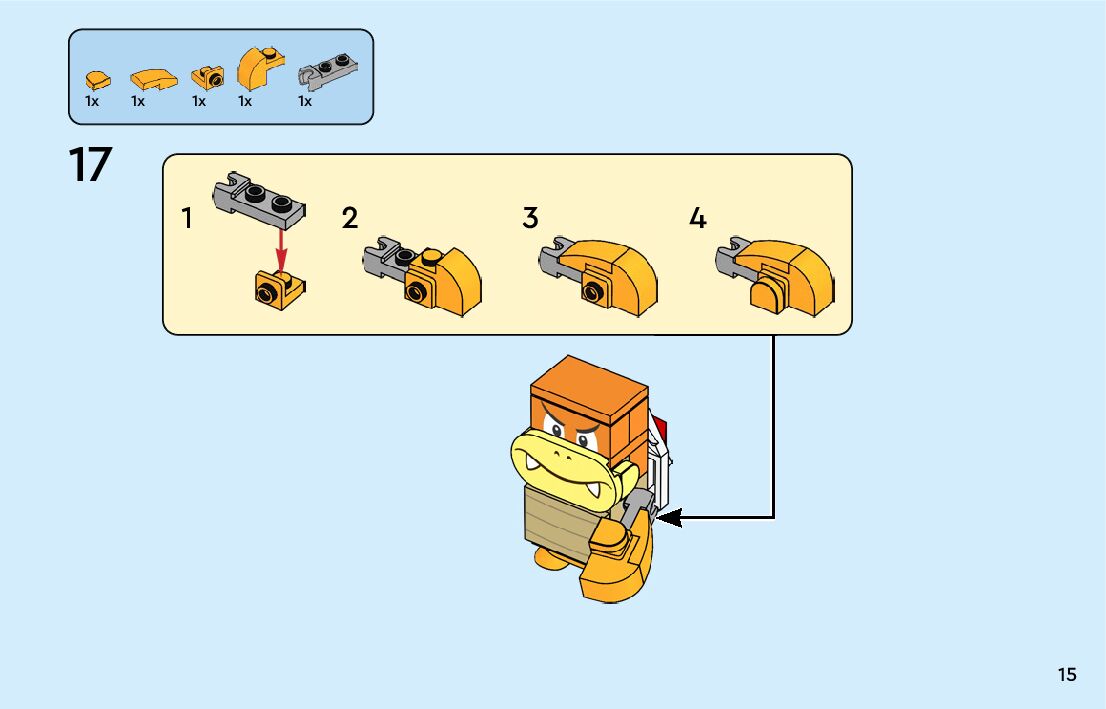 1x 1x 1x 1x 1x

17

1

2

3

4

15