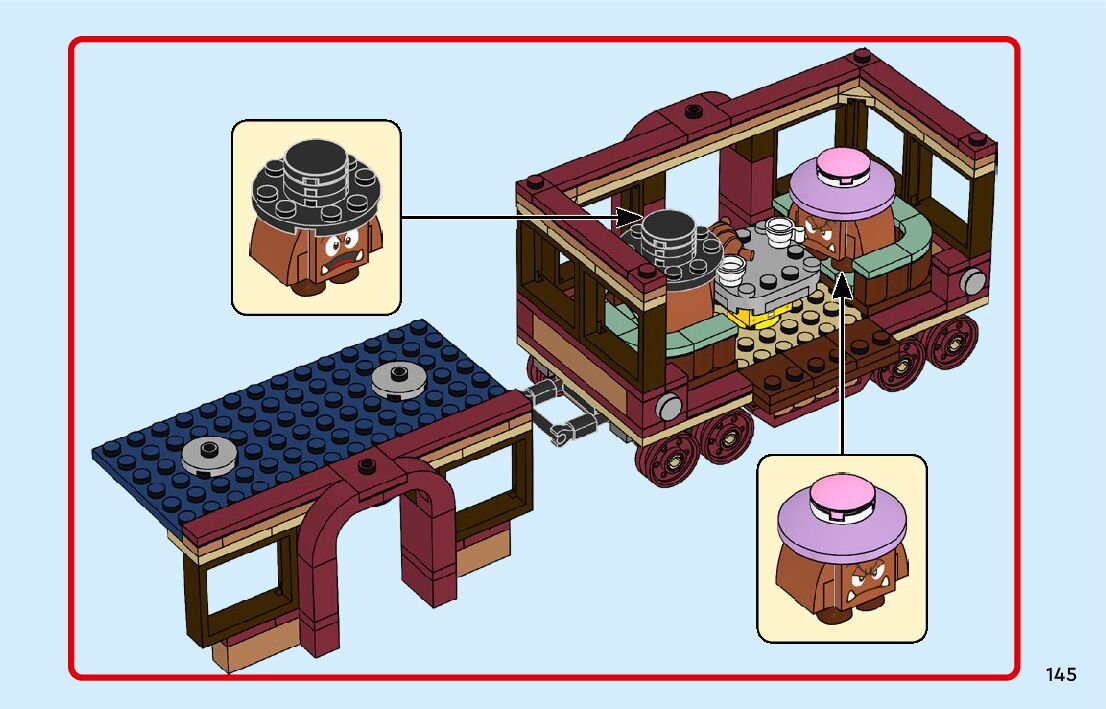 145