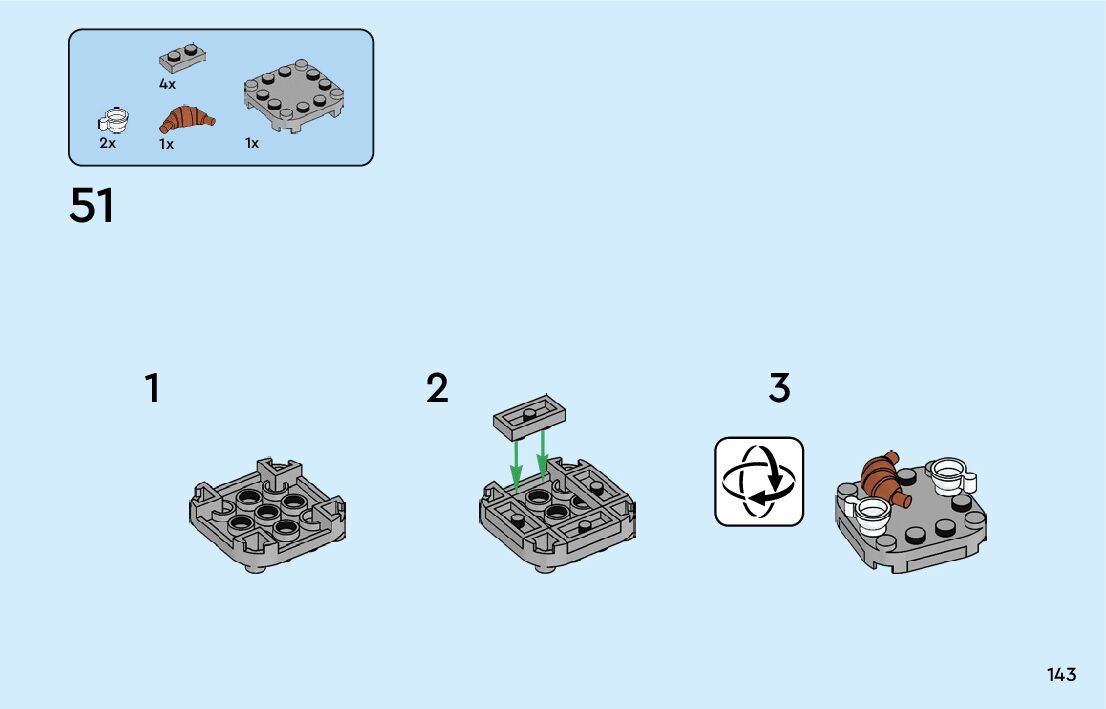 4x
2x
1x
1x

51

1

2

3

143