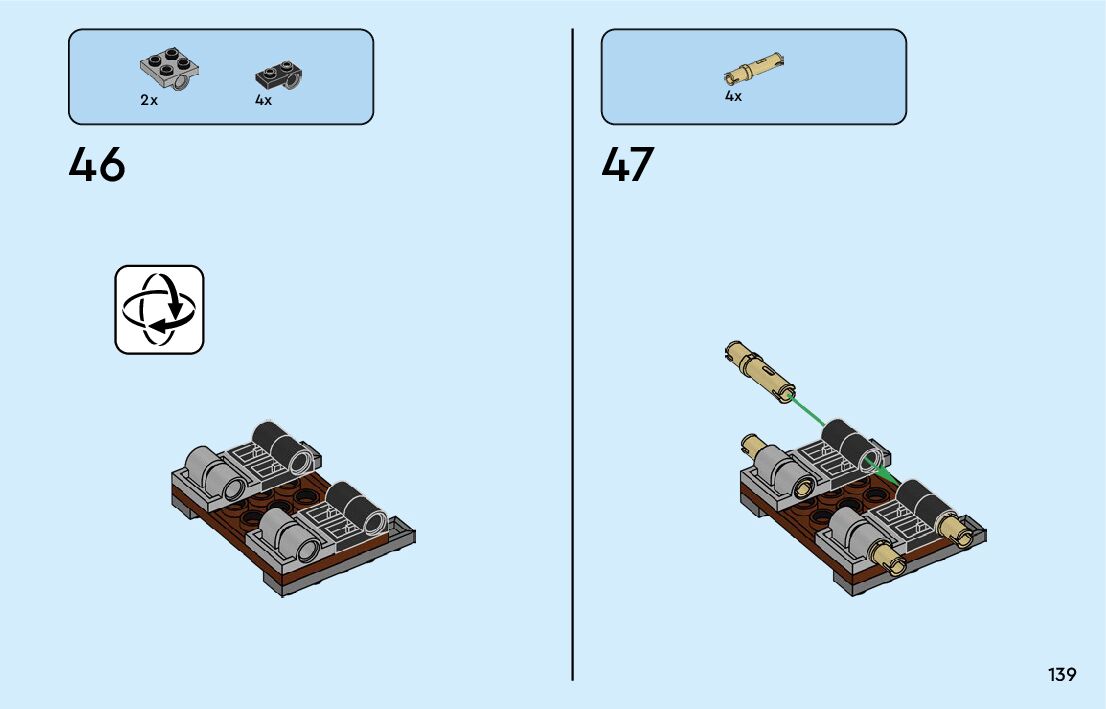 2x 4x

46

4x

47

139