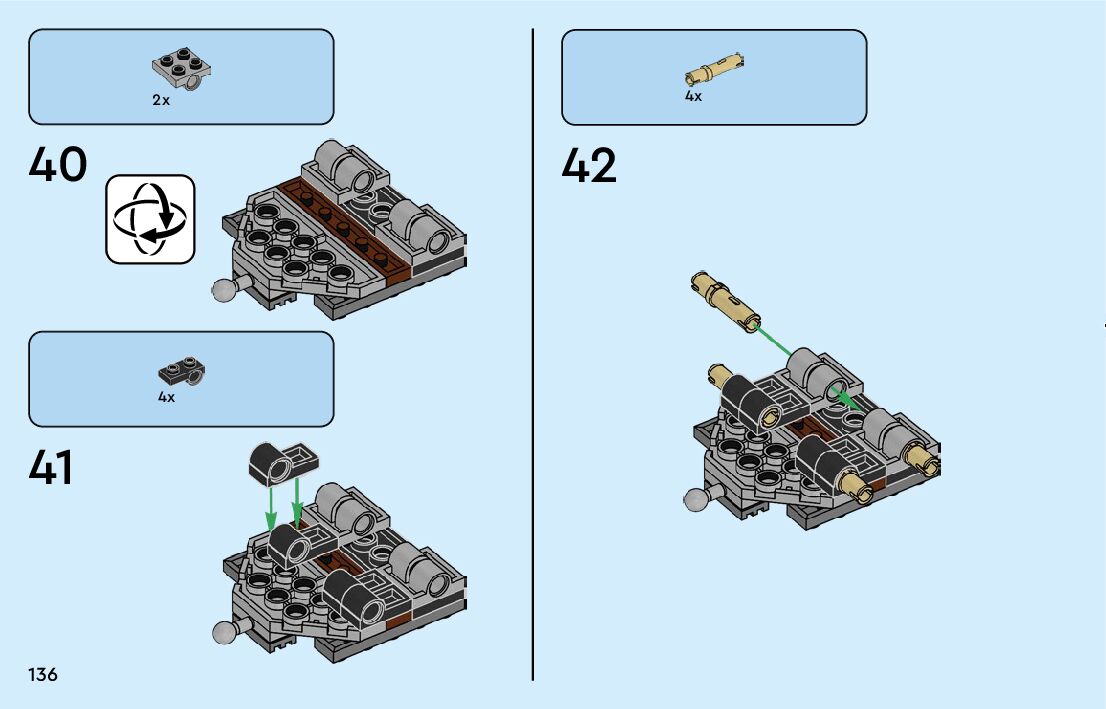 2x

40

4x

41

136

4x

42