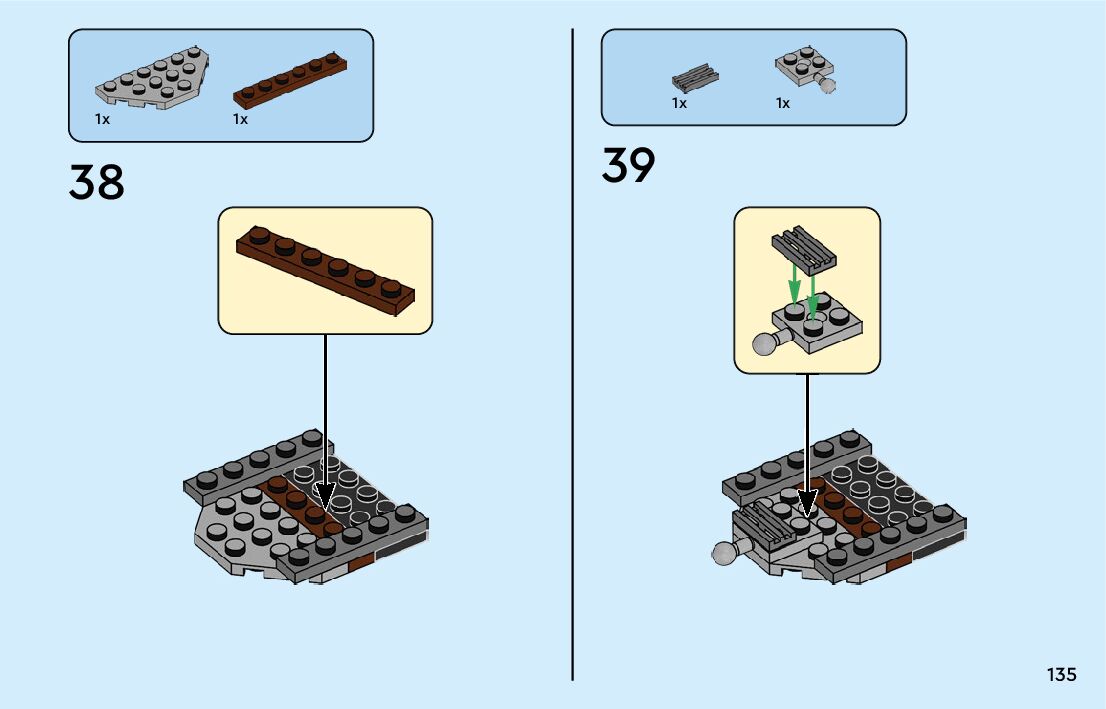 1x 1x

38

1x 1x

39

135