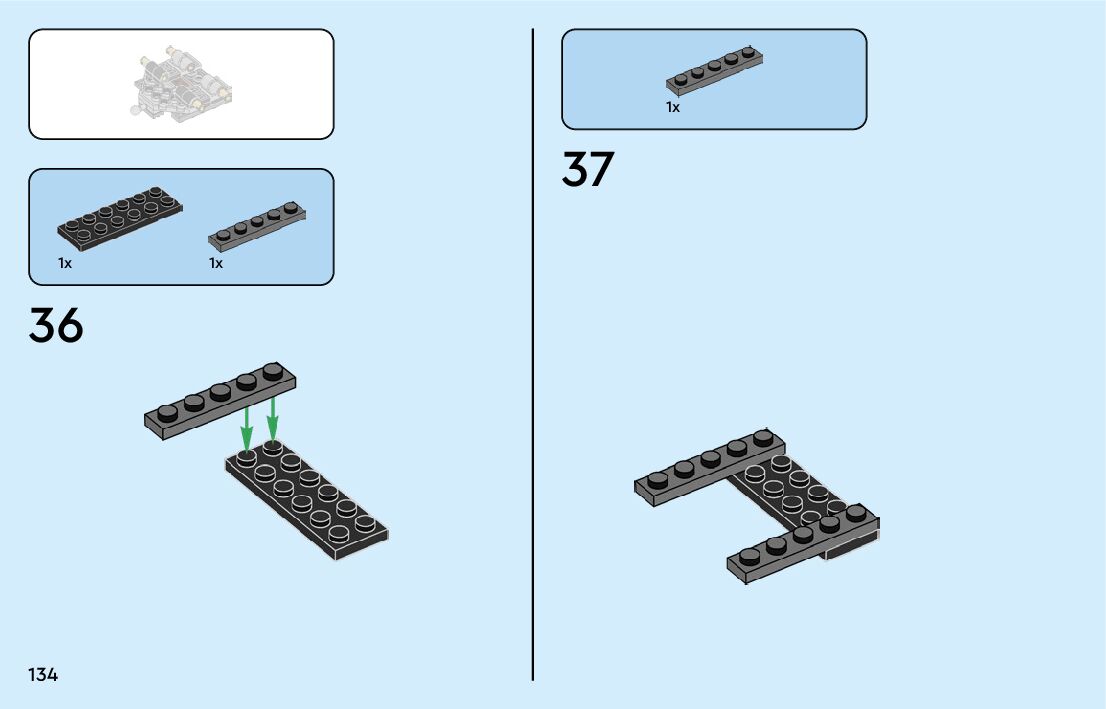 1x 1x

36

134

1x

37