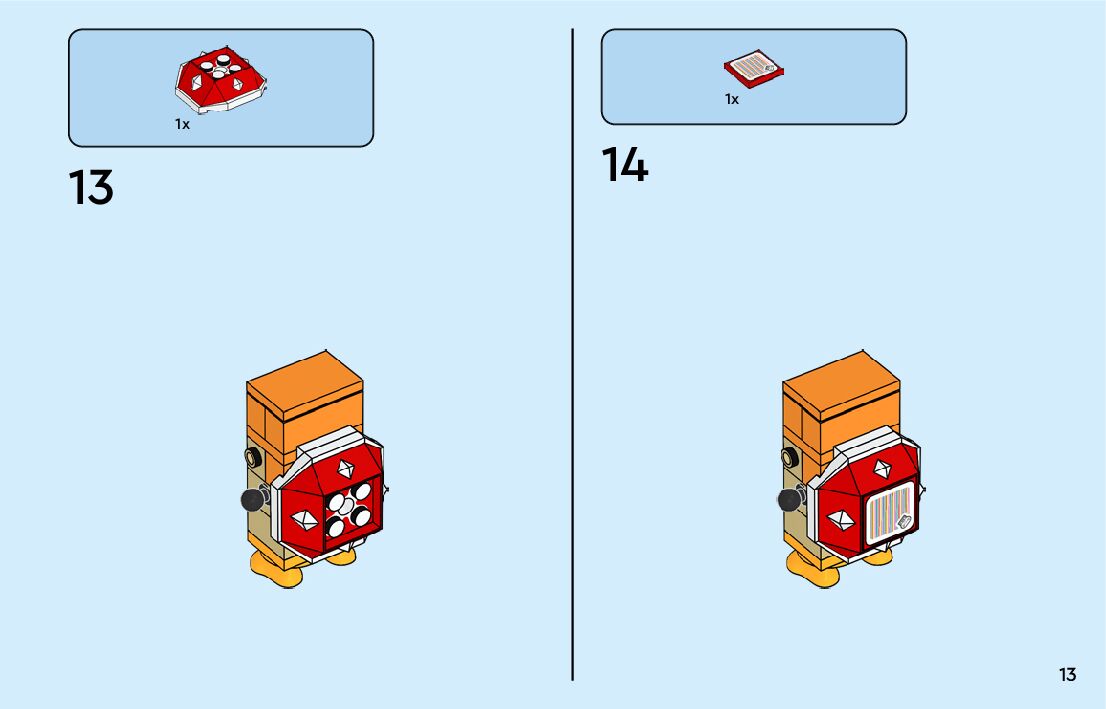 1x

13

1x

14

13