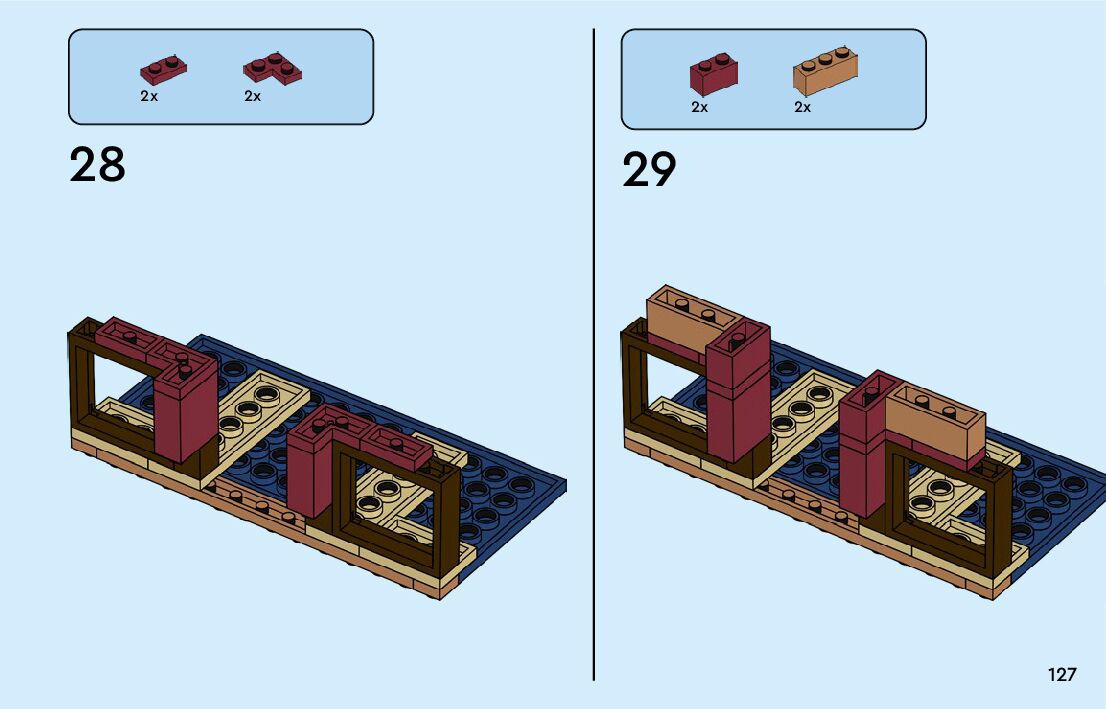 2x 2x

28

2x 2x

29

127