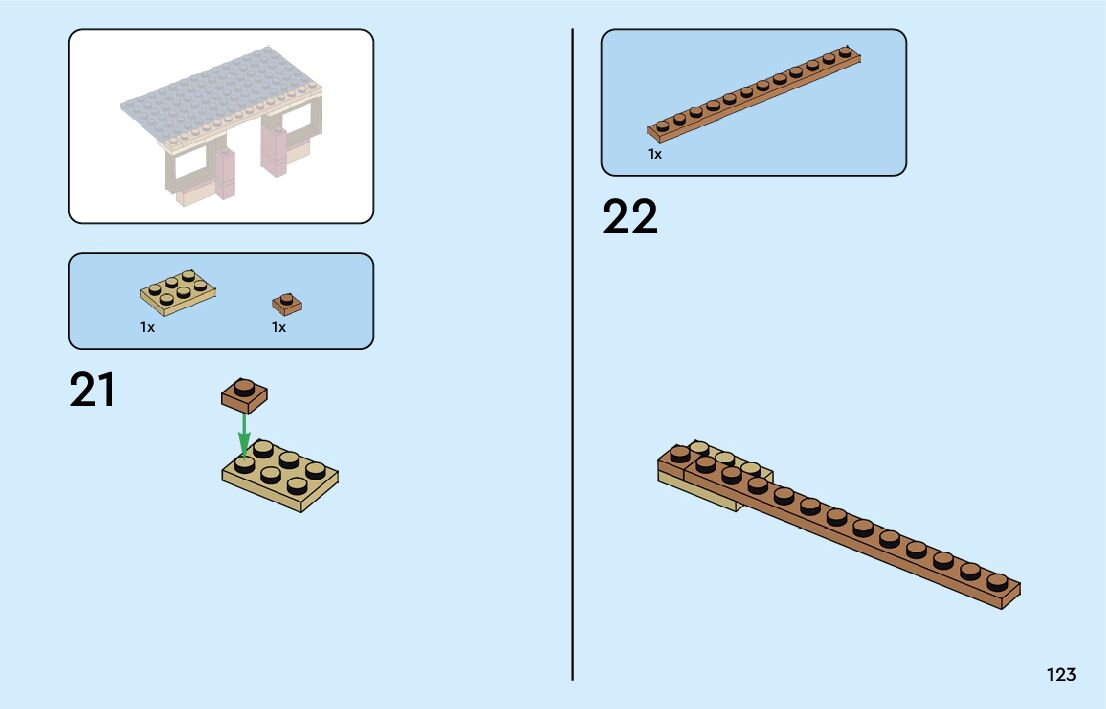 1x

1x

21

1x

22

123