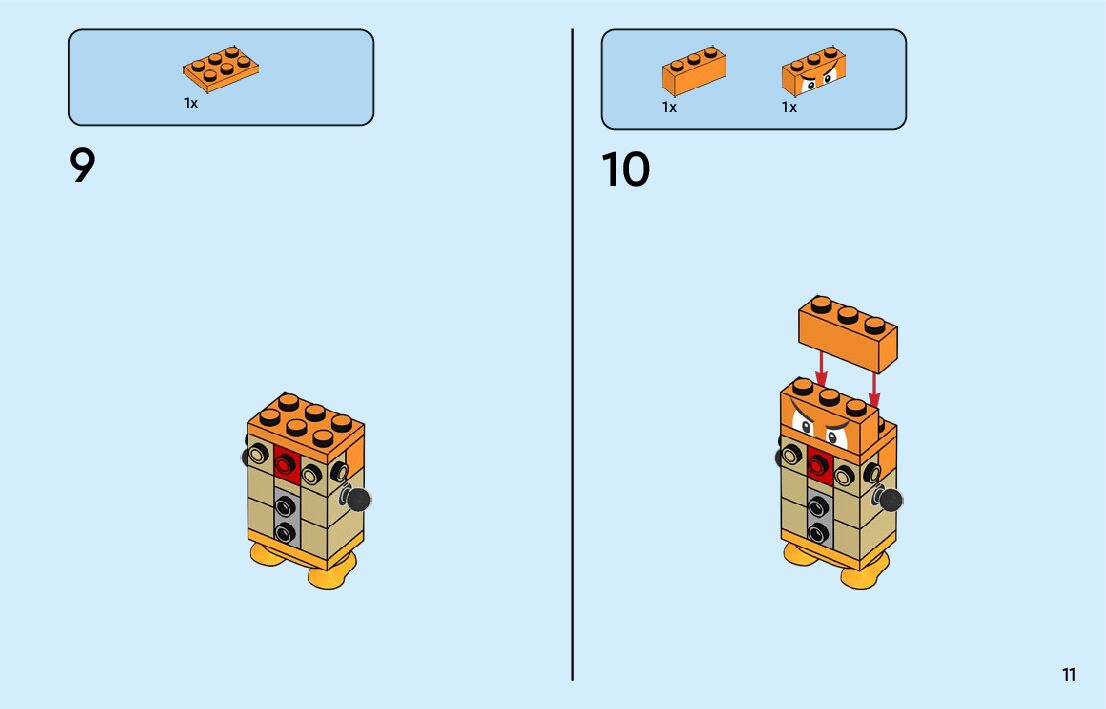 1x

9

1x 1x

10

11