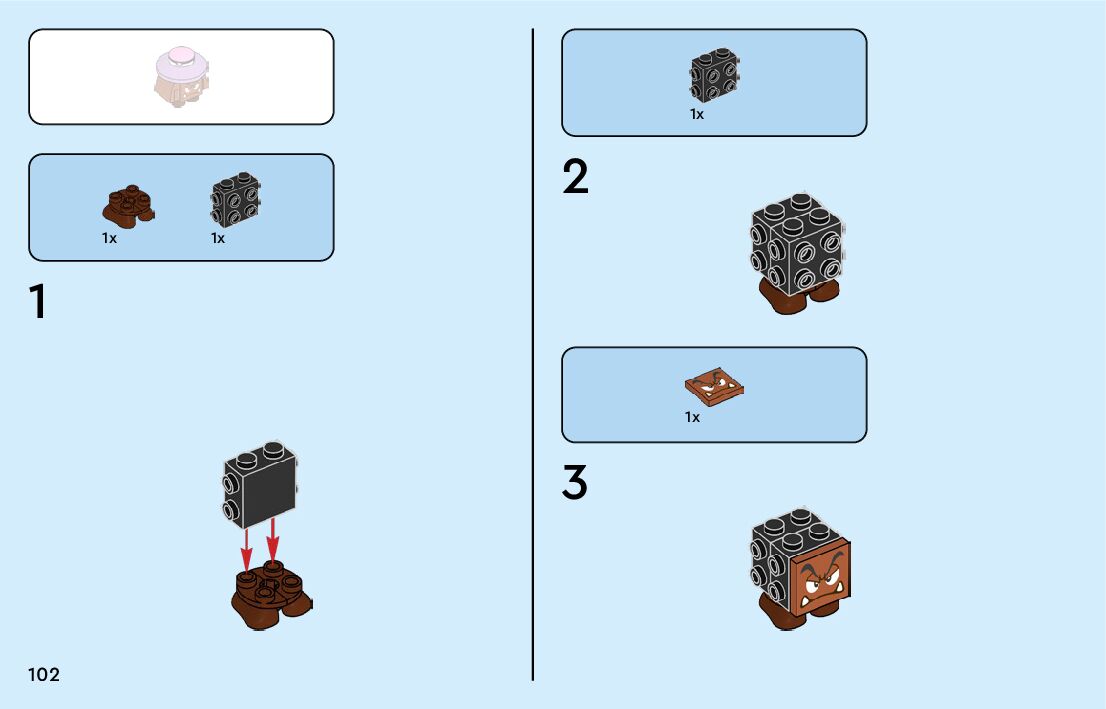 1x

1x

1

102

1x

2

1x

3