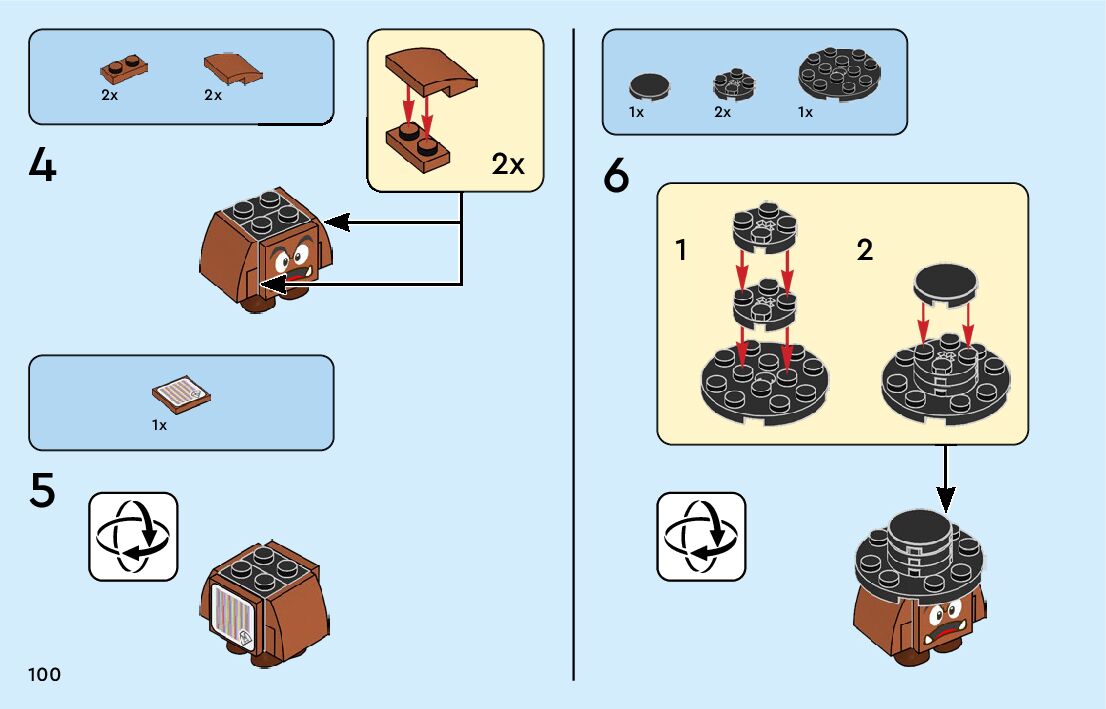 2x 2x

2x

4

1x

5

100

1x 2x 1x

6

1

2